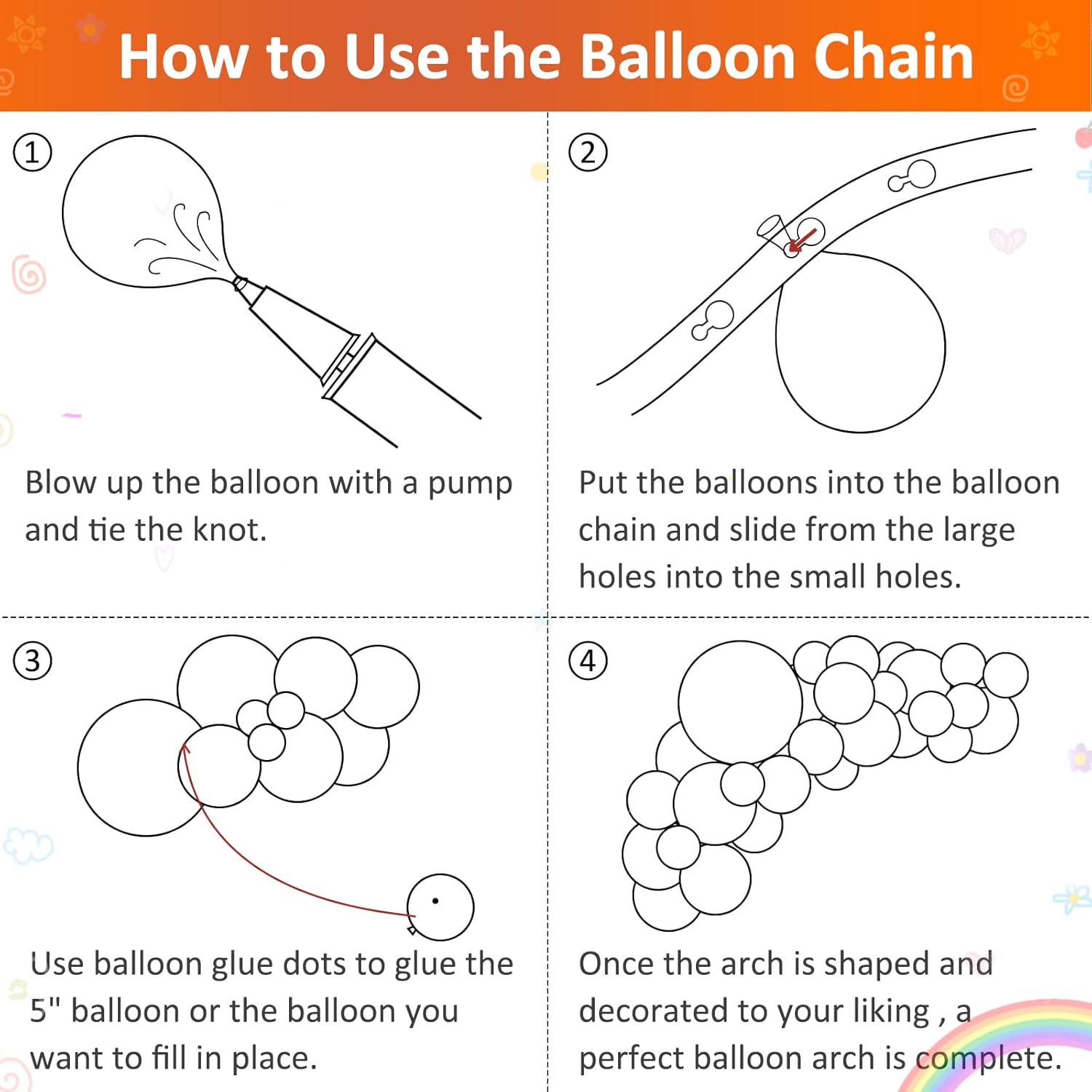 How to Use the Balloon Chain

①

Blow up the balloon with a pump and tie the knot.

②

Put the balloons into the balloon chain and slide from the large holes into the small holes.

③

Use balloon glue dots to glue the 5" balloon or the balloon you want to fill in place.

④

Once the arch is shaped and decorated to your liking , a perfect balloon arch is complete.