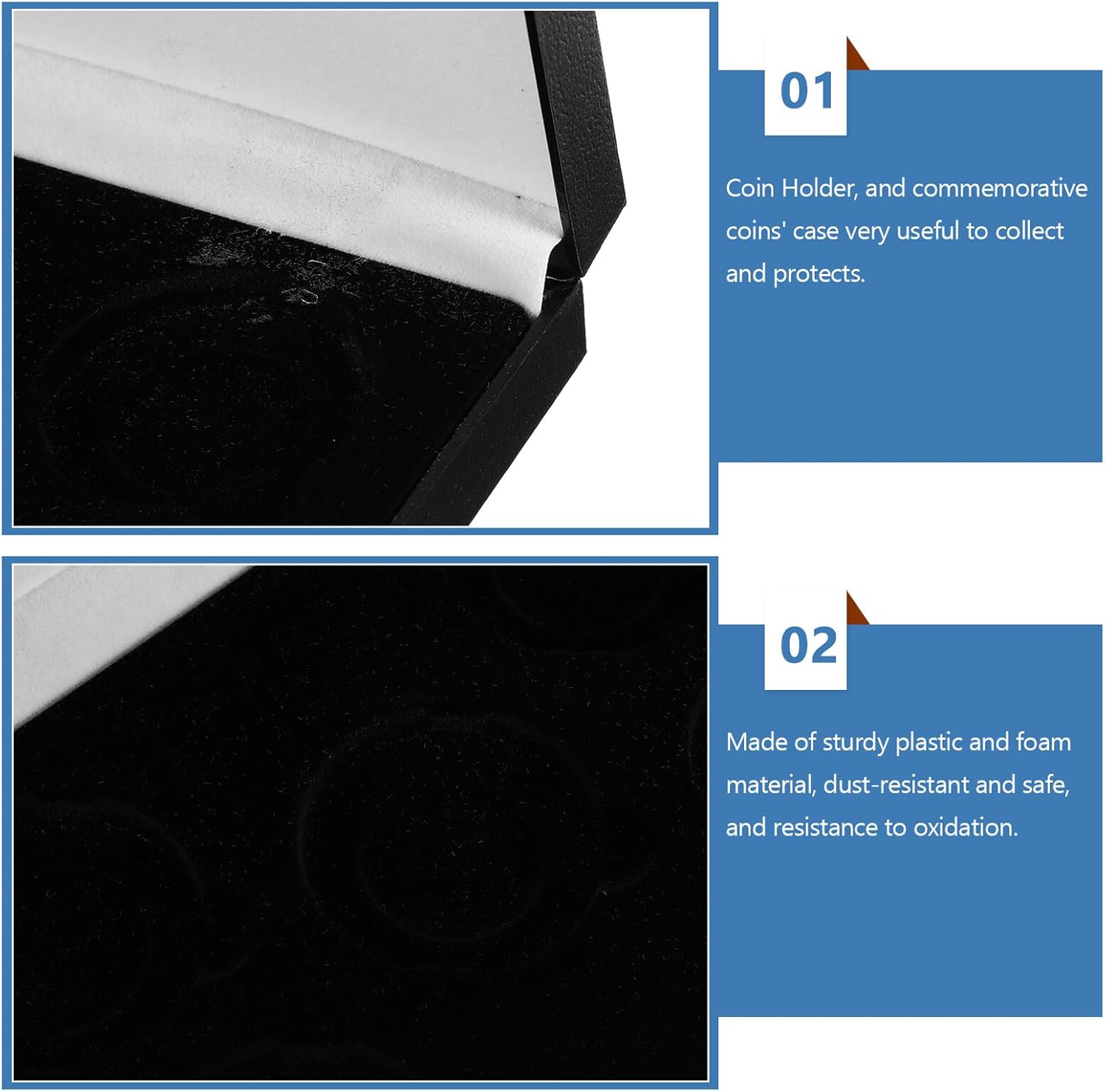 01

Coin Holder, and commemorative coins' case very useful to collect and protects.

02

Made of sturdy plastic and foam material, dust-resistant and safe, and resistance to oxidation.