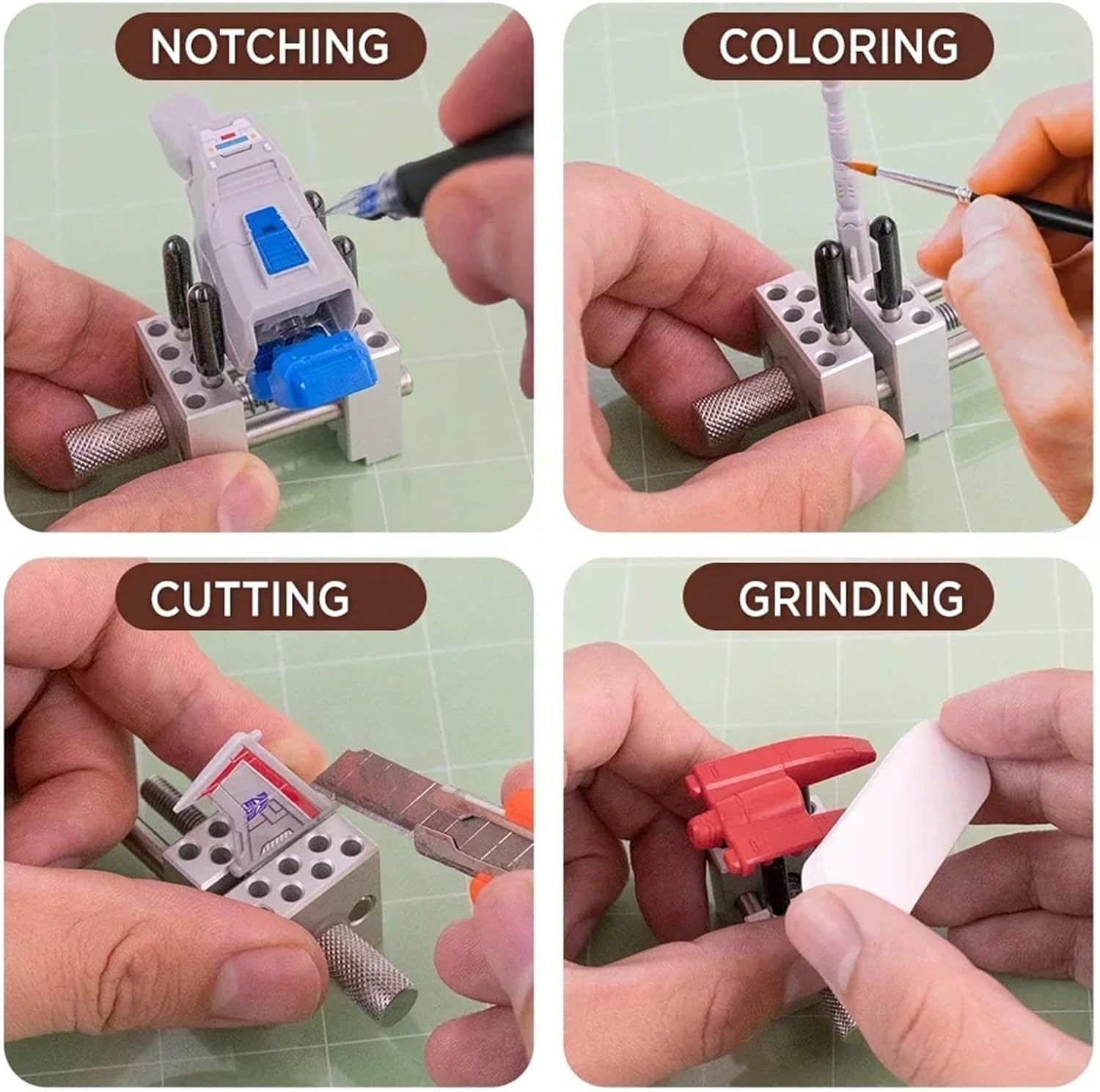 NOTCHING

COLORING

CUTTING

GRINDING