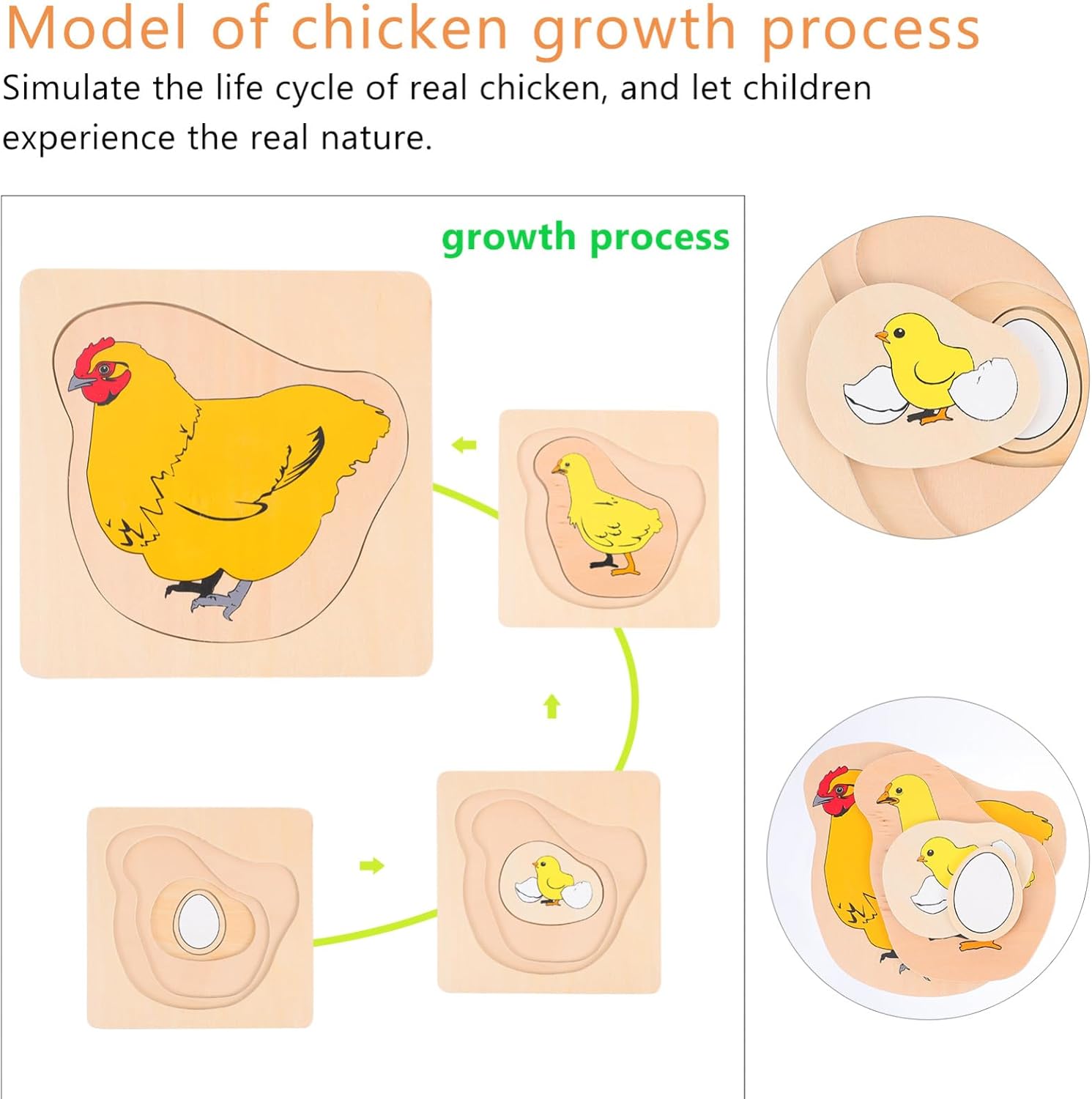 Model of chicken growth process
Simulate the life cycle of real chicken, and let children experience the real nature.

growth process