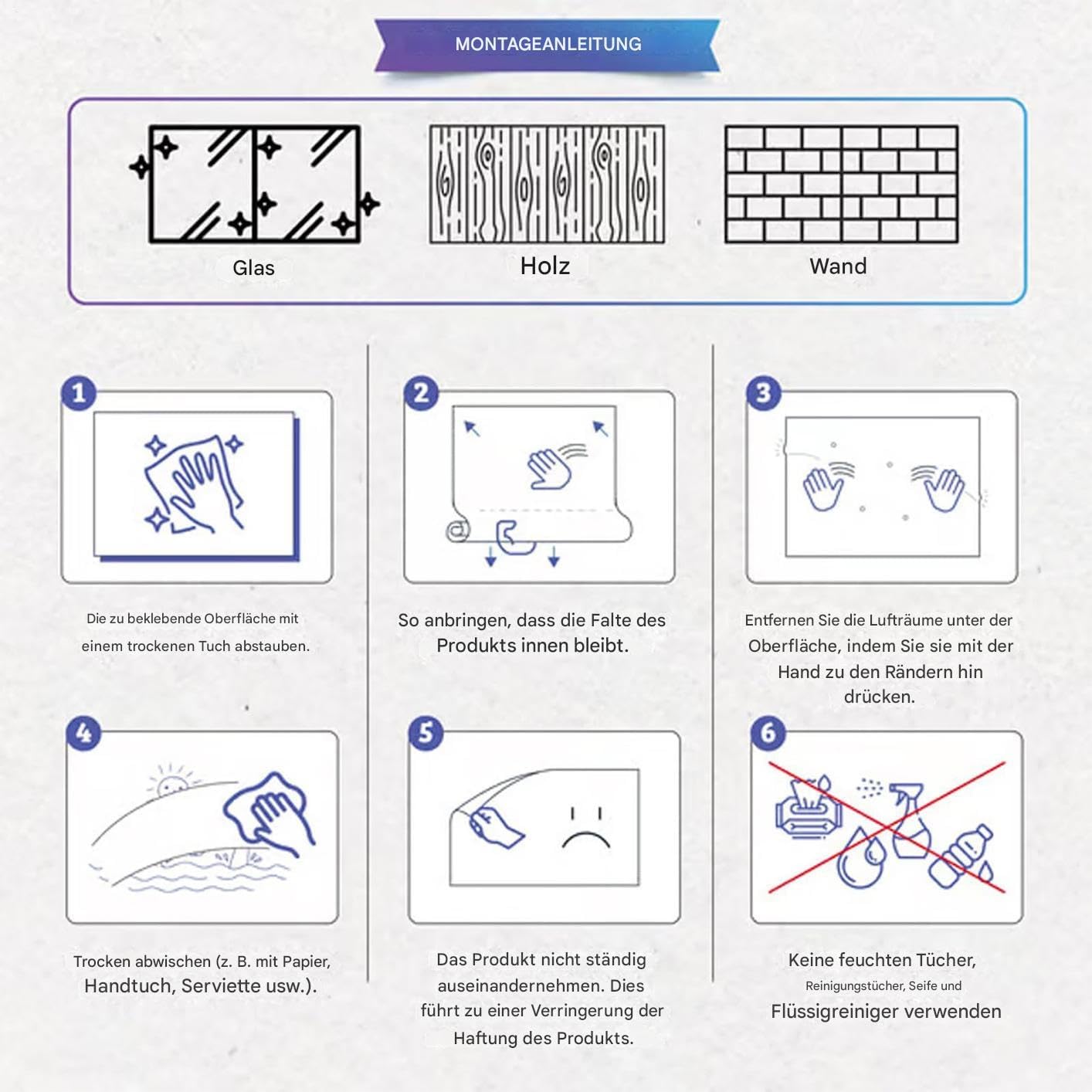 MONTAGEANLEITUNG

Glas

Holz

Wand

1

Die zu beklebende Oberfläche mit einem trockenen Tuch abstauben.

2

So anbringen, dass die Falte des Produkts innen bleibt.

3

Entfernen Sie die Lufträume unter der Oberfläche, indem Sie sie mit der Hand zu den Rändern hin drücken.

4

Trocken abwischen (z. B. mit Papier, Handtuch, Serviette usw.).

5

Das Produkt nicht ständig auseinandernehmen. Dies führt zu einer Verringerung der Haftung des Produkts.

6

Keine feuchten Tücher, Reinigungstücher, Seife und Flüssigreiniger verwenden