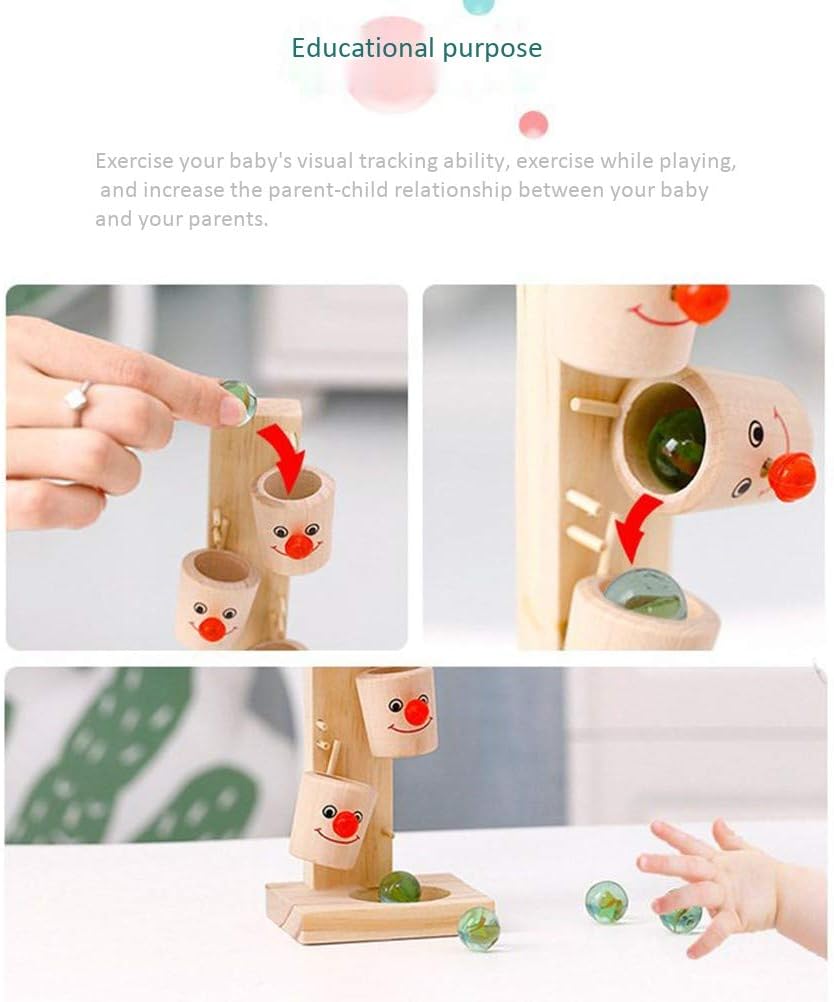 Educational purpose

Exercise your baby's visual tracking ability, exercise while playing, and increase the parent-child relationship between your baby and your parents.