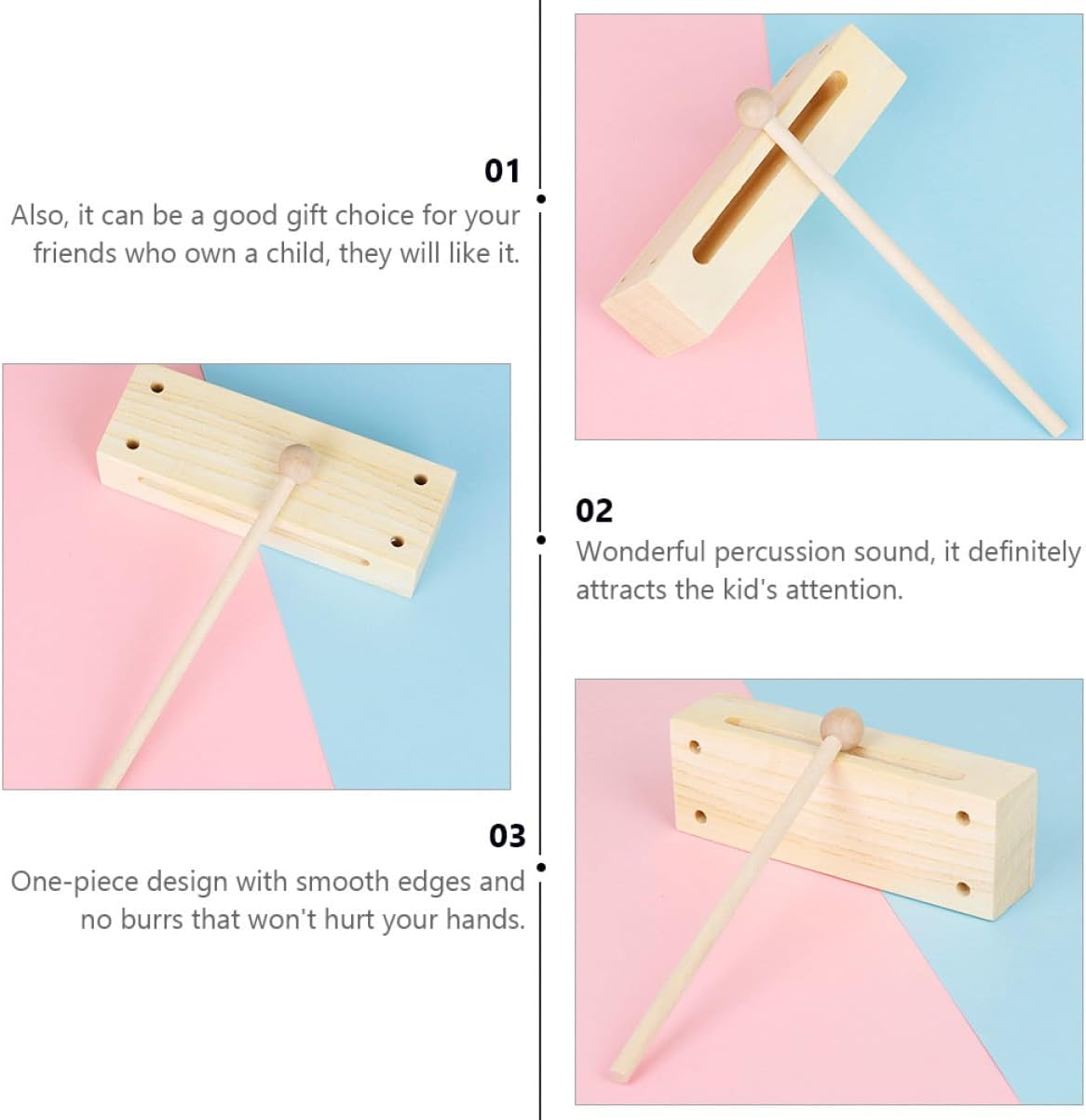 01
Also, it can be a good gift choice for your friends who own a child, they will like it.

02
Wonderful percussion sound, it definitely attracts the kid's attention.

03
One-piece design with smooth edges and no burrs that won't hurt your hands.