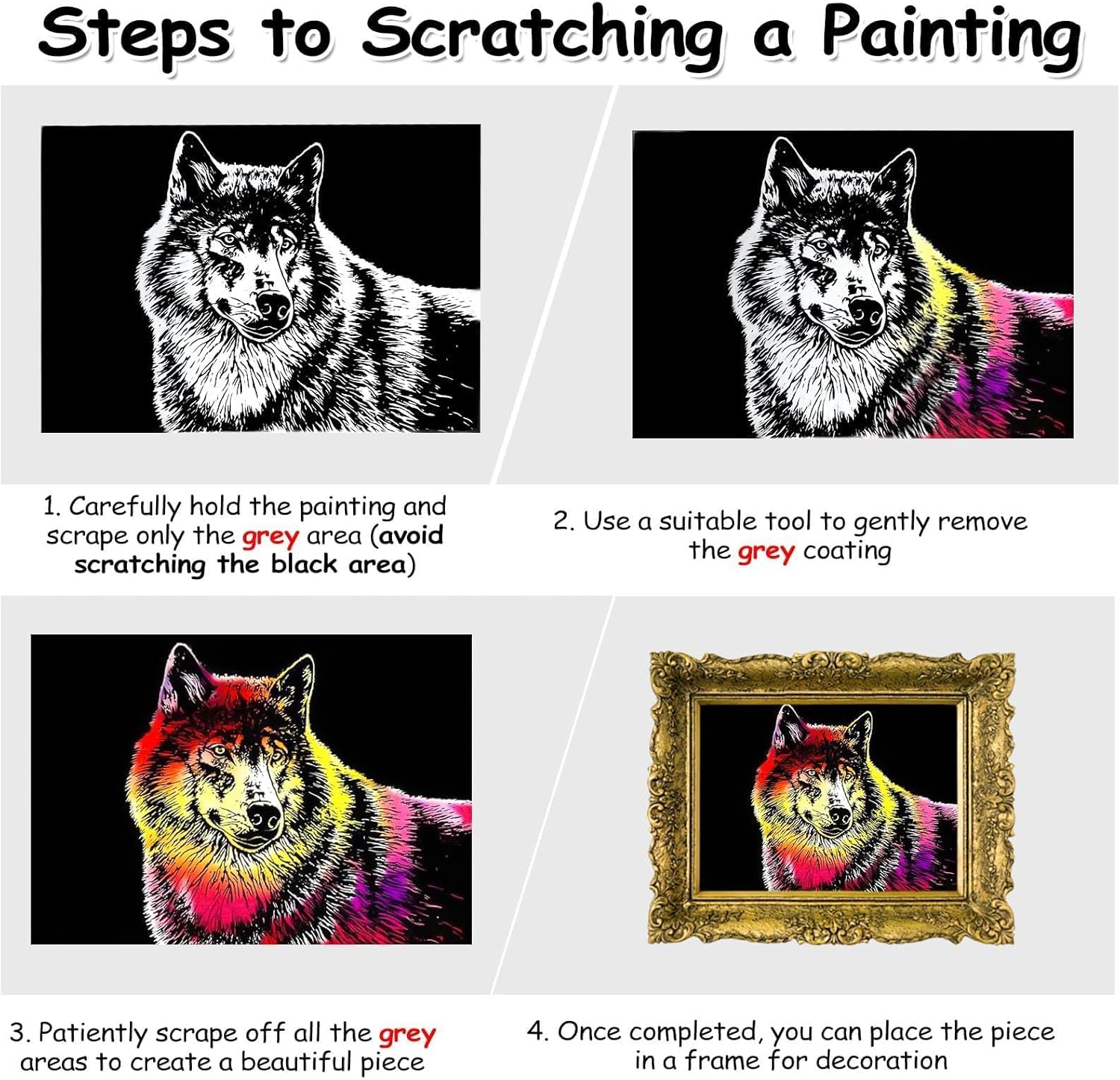 Steps to Scratching a Painting

1. Carefully hold the painting and scrape only the grey area (avoid scratching the black area)

2. Use a suitable tool to gently remove the grey coating

3. Patiently scrape off all the grey areas to create a beautiful piece

4. Once completed, you can place the piece in a frame for decoration