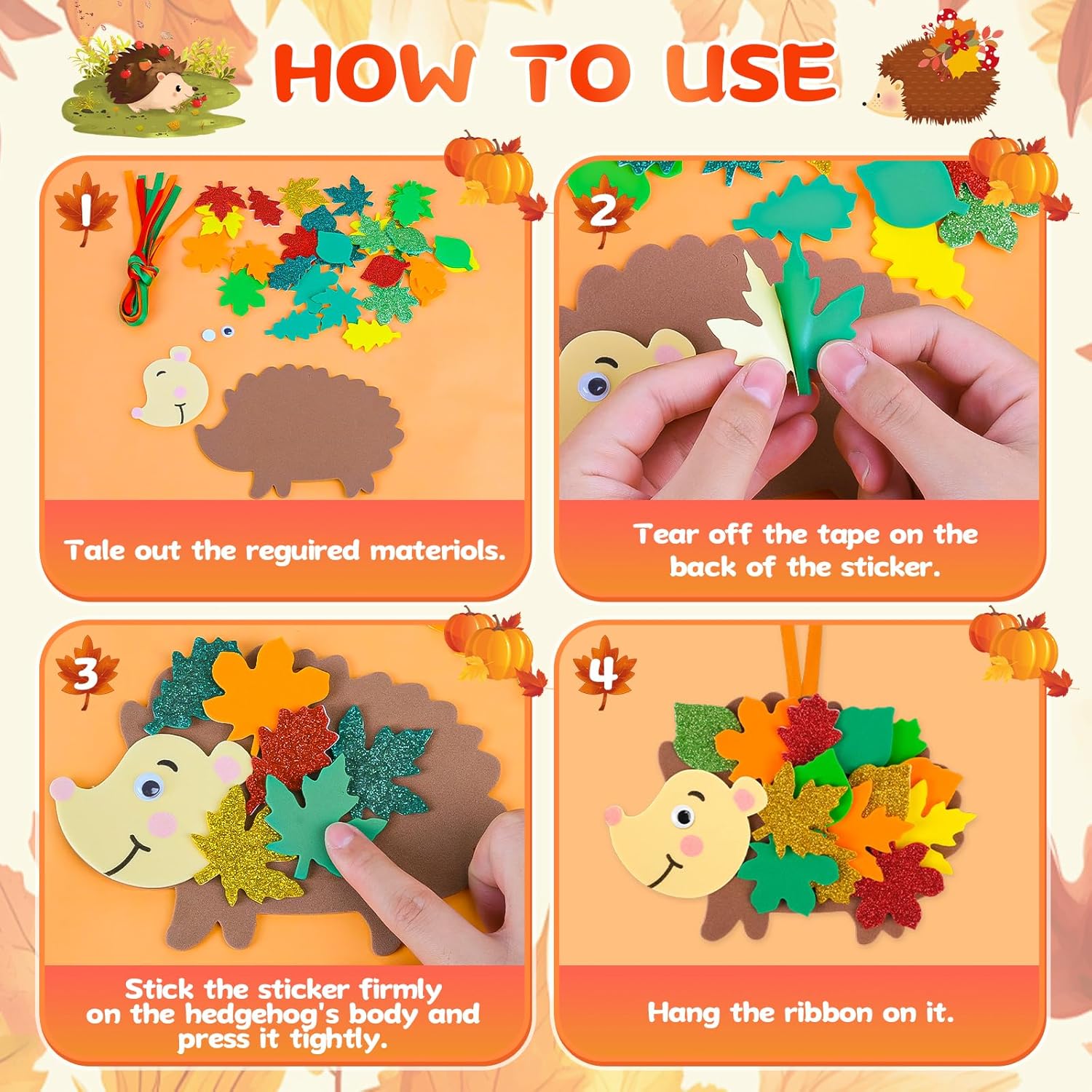 HOW TO USE

1

Tale out the reguired materiols.

2

Tear off the tape on the back of the sticker.

3

Stick the sticker firmly on the hedgehog's body and press it tightly.

4

Hang the ribbon on it.