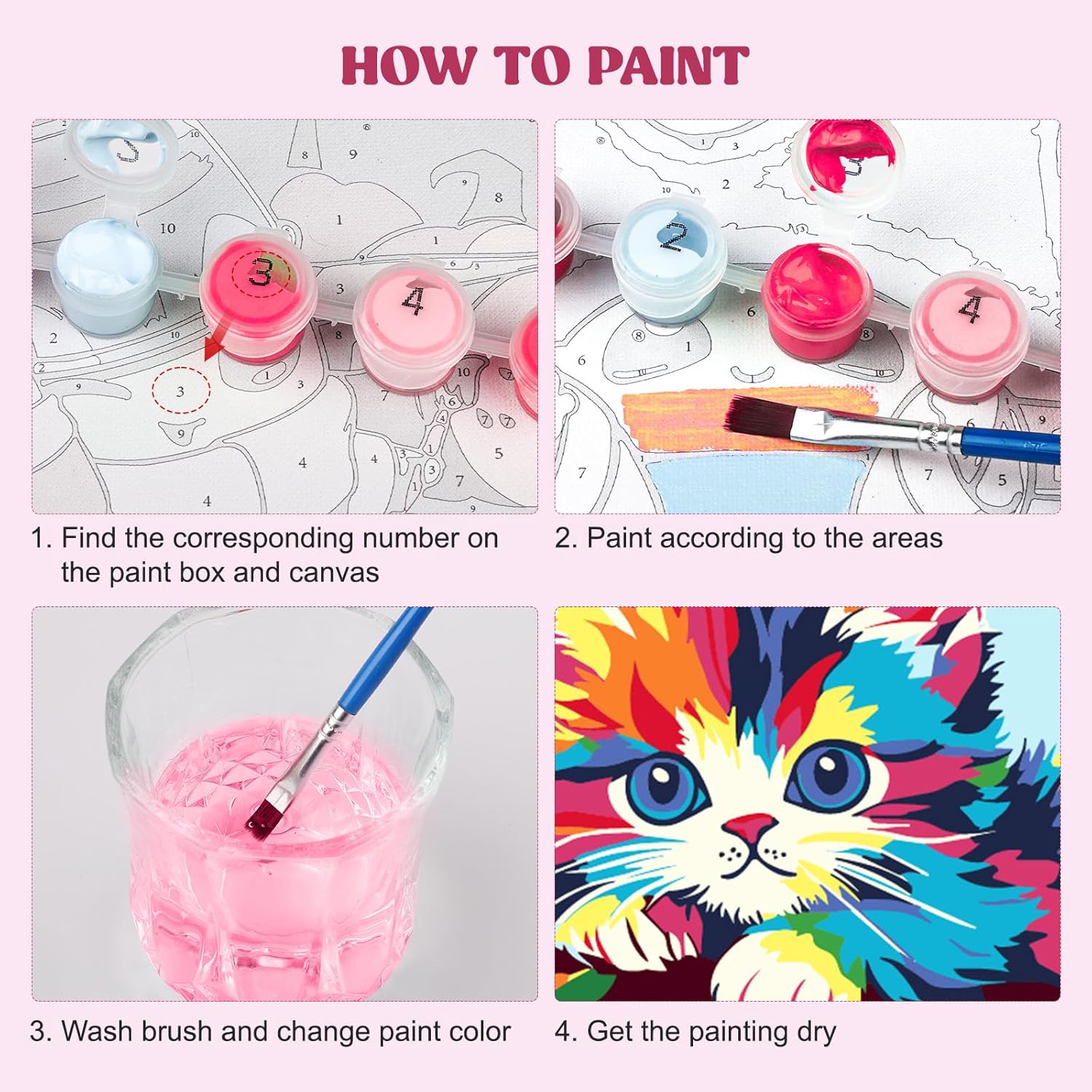 HOW TO PAINT

1. Find the corresponding number on the paint box and canvas

2. Paint according to the areas

3. Wash brush and change paint color

4. Get the painting dry