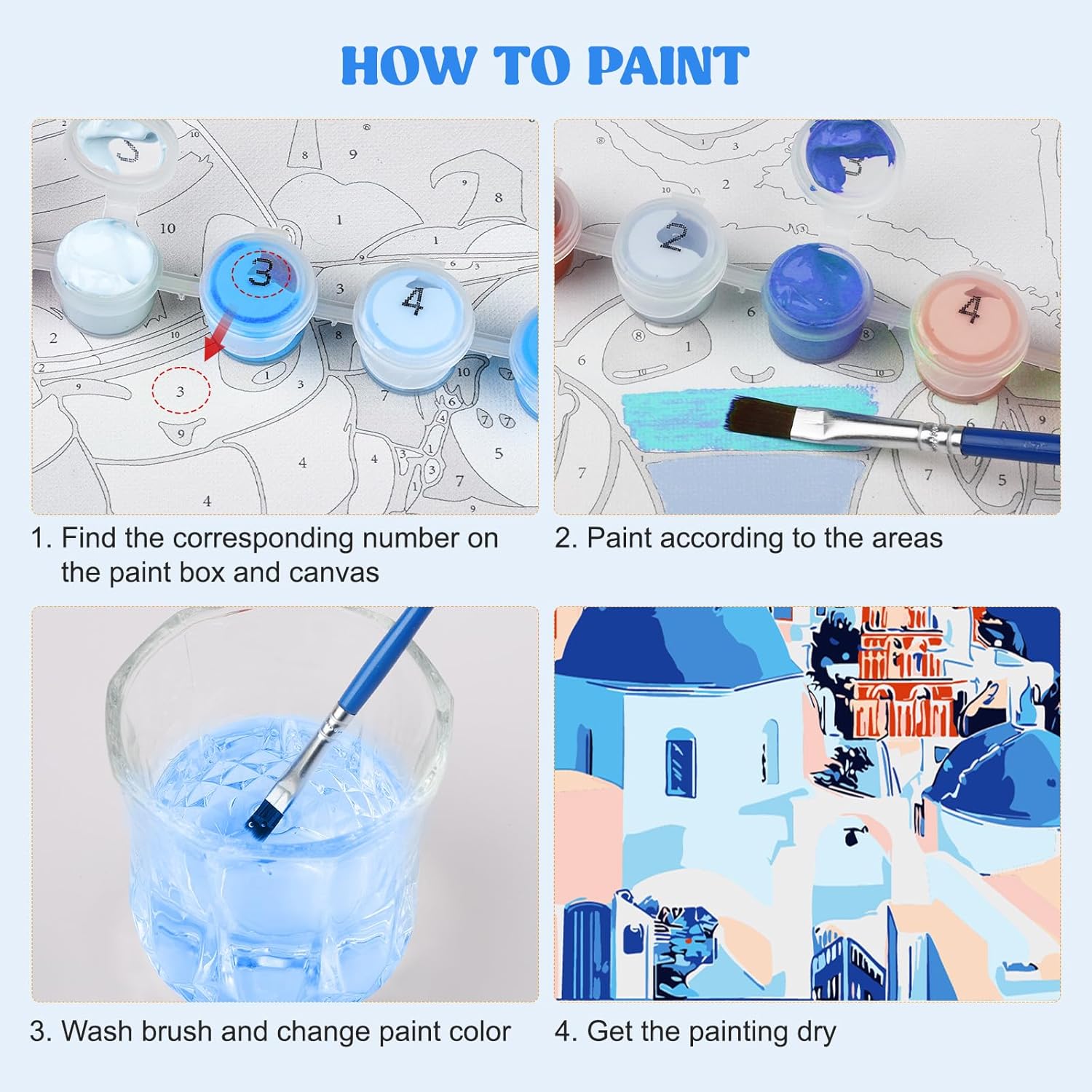 HOW TO PAINT

1. Find the corresponding number on the paint box and canvas

2. Paint according to the areas

3. Wash brush and change paint color

4. Get the painting dry