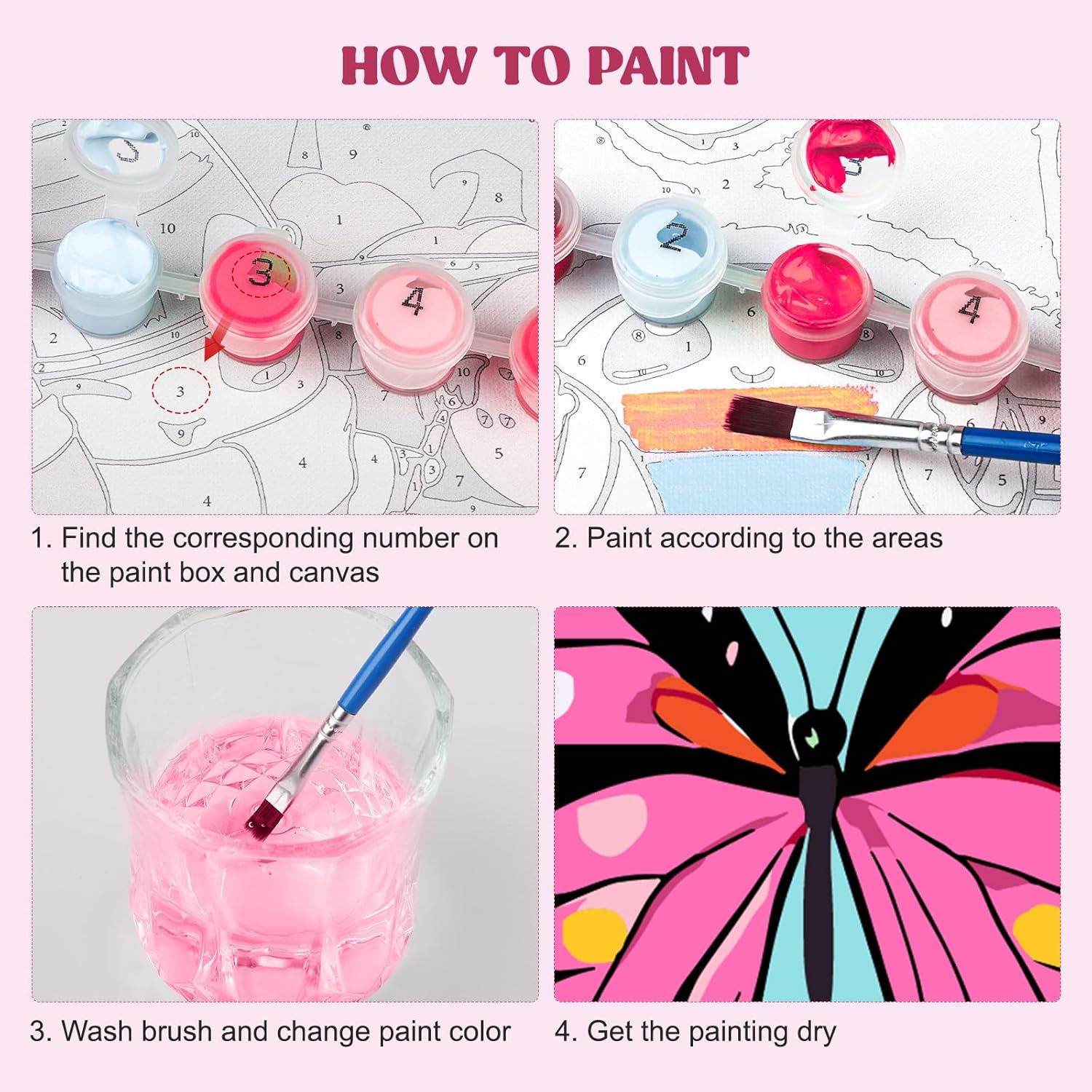 HOW TO PAINT

1. Find the corresponding number on the paint box and canvas

2. Paint according to the areas

3. Wash brush and change paint color

4. Get the painting dry