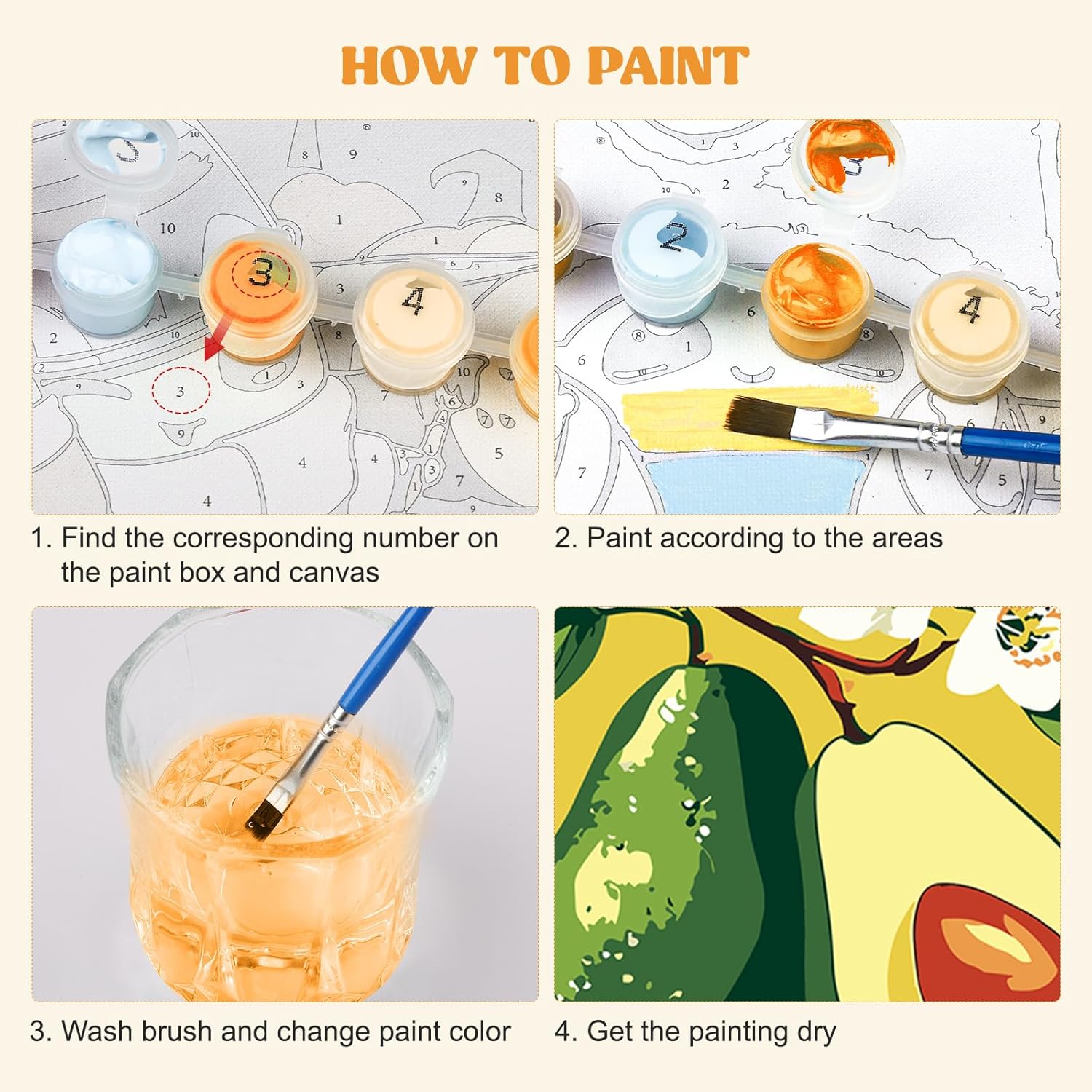 HOW TO PAINT

1. Find the corresponding number on the paint box and canvas

2. Paint according to the areas

3. Wash brush and change paint color

4. Get the painting dry