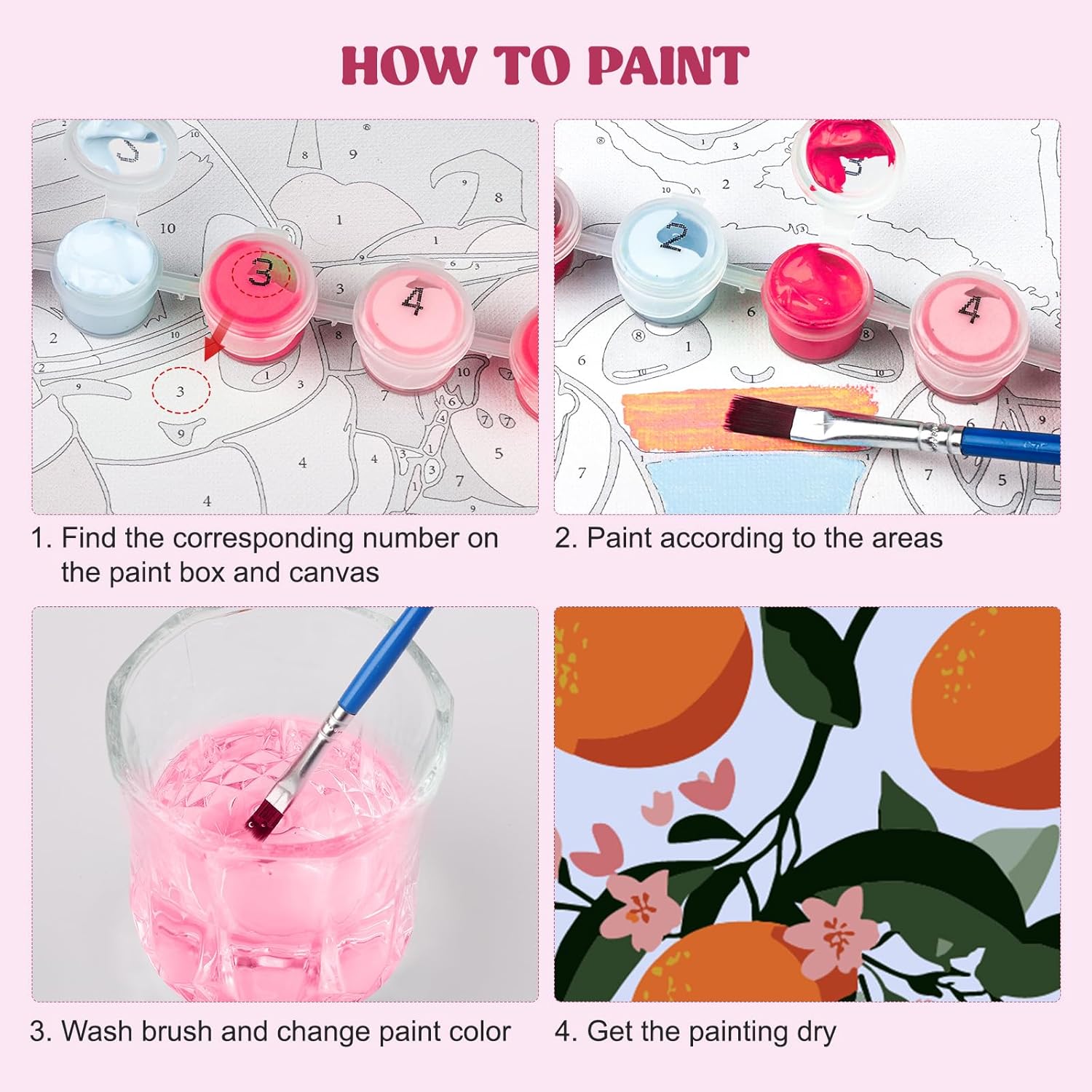 HOW TO PAINT

1. Find the corresponding number on the paint box and canvas

2. Paint according to the areas

3. Wash brush and change paint color

4. Get the painting dry