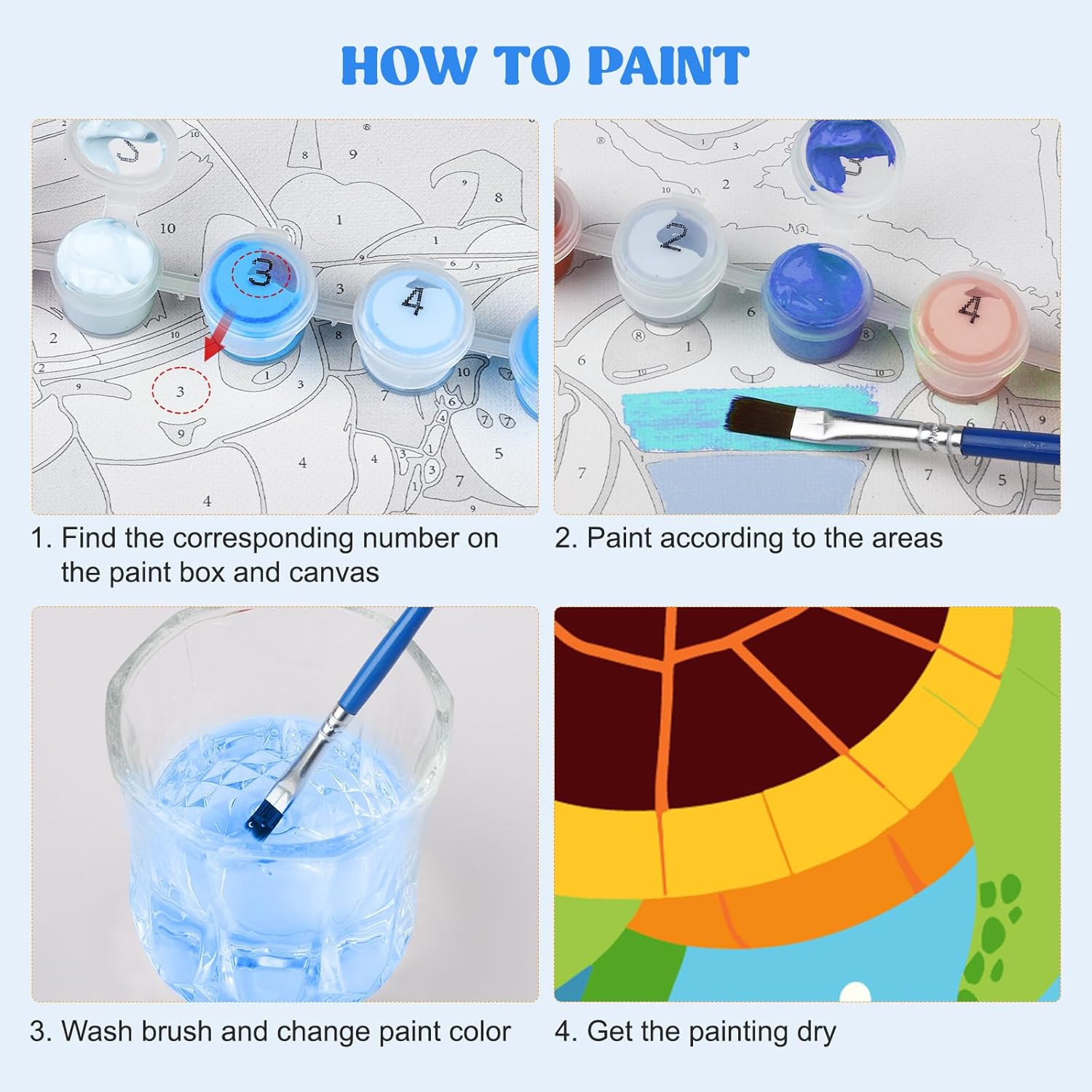 HOW TO PAINT

1. Find the corresponding number on the paint box and canvas

2. Paint according to the areas

3. Wash brush and change paint color

4. Get the painting dry