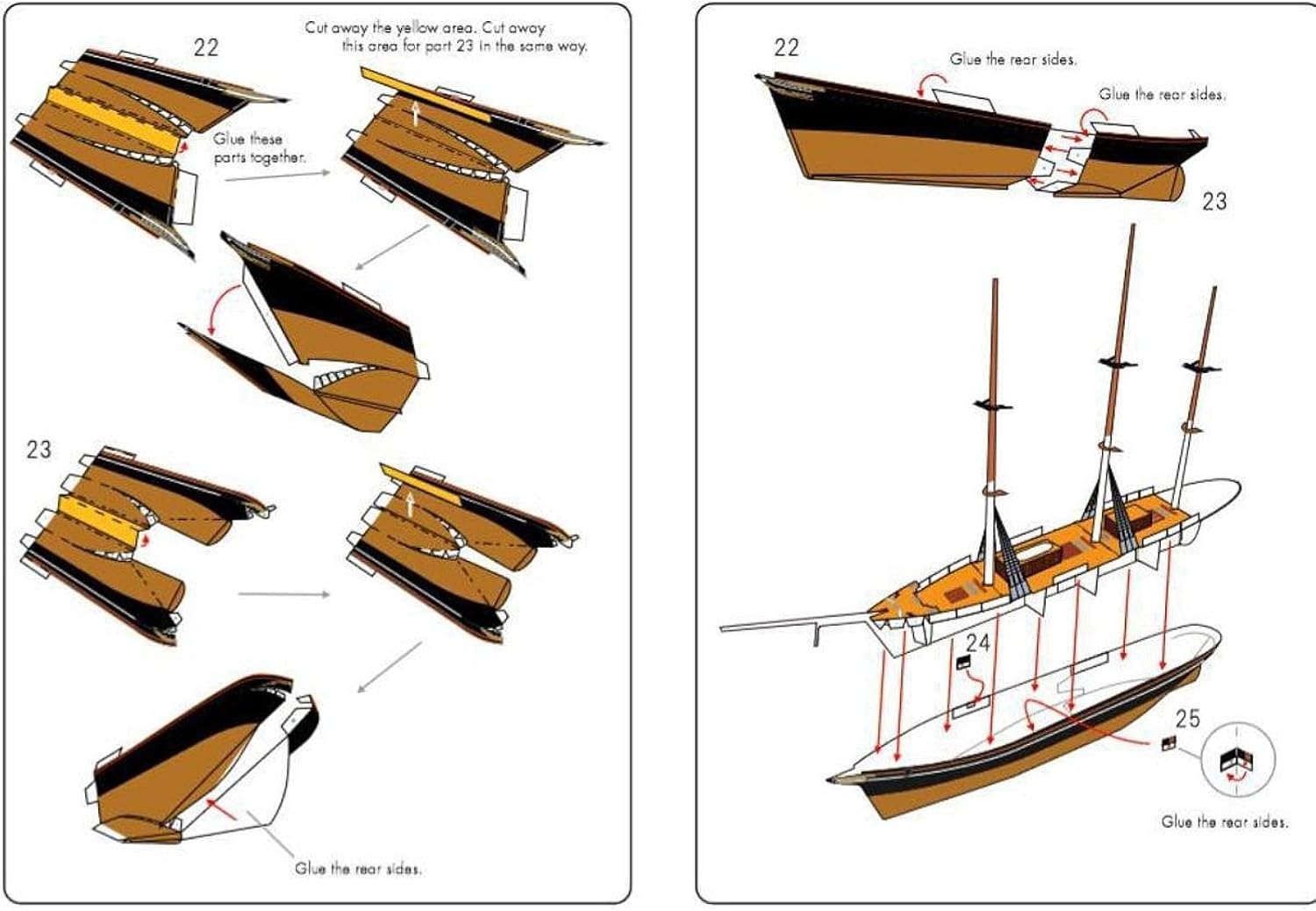 22

Cut away the yellow area. Cut away this area for part 23 in the same way.

Glue these parts together.

23

Glue the rear sides.

22

Glue the rear sides.

Glue the rear sides.

23

24

25

Glue the rear sides.