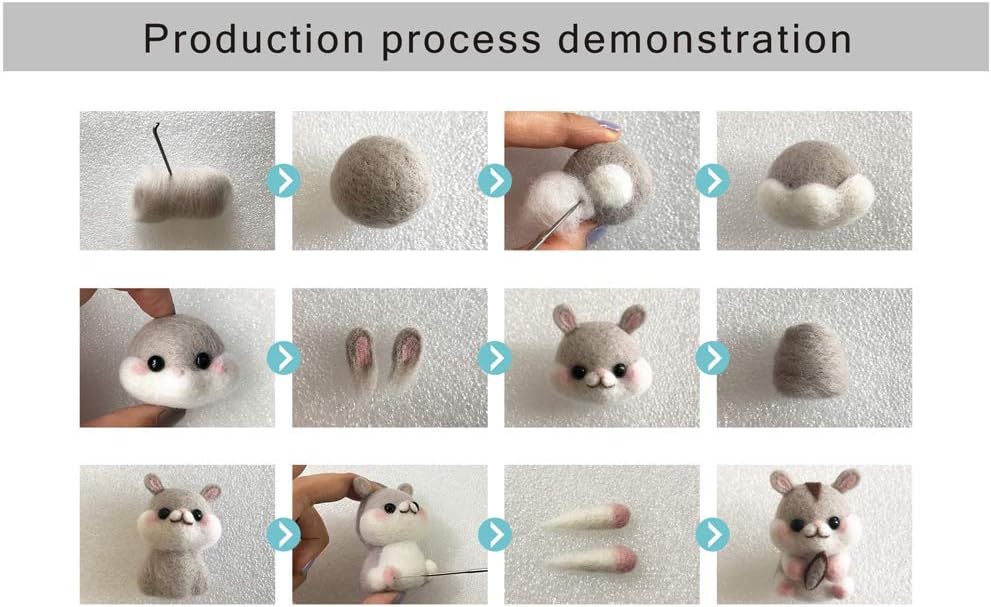 Production process demonstration