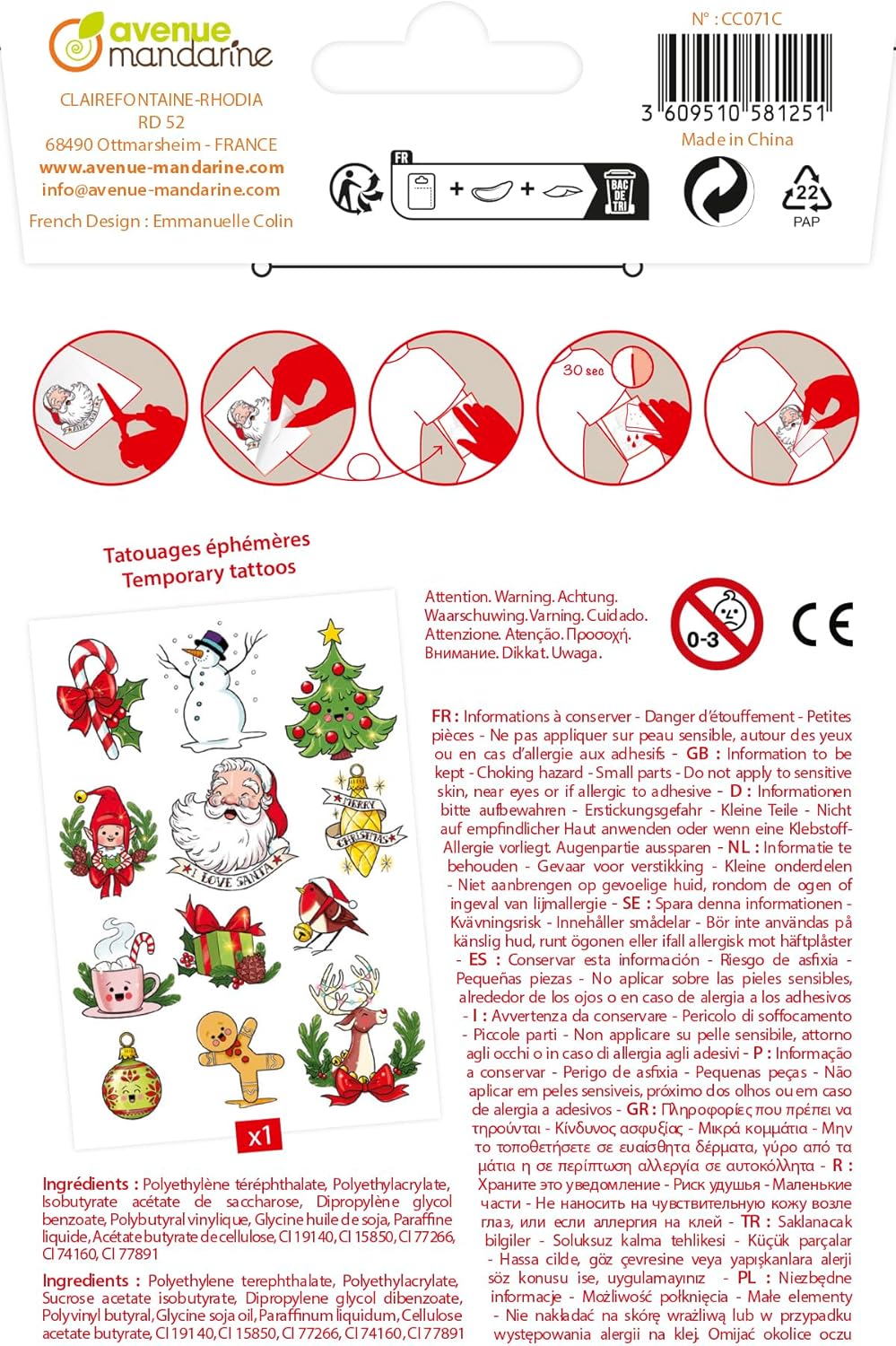 avenue mandarine

CLAIREFONTAINE-RHODIA
RD 52
68490 Ottmarsheim - FRANCE
www.avenue-mandarine.com
info@avenue-mandarine.com
French Design : Emmanuelle Colin

FR

BAC DE TRI

N° : CC071C

3 609510 581251
Made in China

22
PAP

30 sec

Tatouages éphémères
Temporary tattoos

MERRY CHRISTMAS

I LOVE SANTA

x1

Attention. Warning. Achtung. Waarschuwing. Varning. Cuidado. Attenzione. Atenção. Προσοχή. Внимание. Dikkat. Uwaga.

0-3

CE

FR : Informations à conserver - Danger d'étouffement - Petites pièces - Ne pas appliquer sur peau sensible, autour des yeux ou en cas d'allergie aux adhesifs - GB : Information to be kept - Choking hazard - Small parts - Do not apply to sensitive skin, near eyes or if allergic to adhesive - D : Informationen bitte aufbewahren - Erstickungsgefahr - Kleine Teile - Nicht auf empfindlicher Haut anwenden oder wenn eine Klebstoff-Allergie vorliegt. Augenpartie aussparen - NL : Informatie te behouden - Gevaar voor verstikking - Kleine onderdelen - Niet aanbrengen op gevoelige huid, rondom de ogen of ingeval van lijmallergie - SE : Spara denna informationen - Kvävningsrisk - Innehåller smådelar - Bör inte användas på känslig hud, runt ögonen eller ifall allergisk mot häftplåster - ES : Conservar esta información - Riesgo de asfixia - Pequeñas piezas - No aplicar sobre las pieles sensibles, alrededor de los ojos o en caso de alergia a los adhesivos - I : Avvertenza da conservare - Pericolo di soffocamento - Piccole parti - Non applicare su pelle sensibile, attorno agli occhi o in caso di allergia agli adesivi - P : Informação a conservar - Perigo de asfixia - Pequenas peças - Não aplicar em peles sensiveis, próximo dos olhos ou em caso de alergia a adesivos - GR : Πληροφορίες που πρέπει να τηρούνται - Κίνδυνος ασφυξίας - Μικρά κομμάτια - Μην το τοποθετήσετε σε ευαίσθητα δέρματα, γύρο από τα μάτια η σε περίπτωση αλλεργία σε αυτοκόλλητα - R : Храните это уведомление - Риск удушья - Маленькие части - Не наносить на чувствительную кожу возле глаз, или если аллергия на клей - TR : Saklanacak bilgiler - Soluksuz kalma tehlikesi - Küçük parçalar - Hassa cilde, göz çevresine veya yapışkanlara alerji söz konusu ise, uygulamayınız - PL : Niezbędne informacje - Możliwość połknięcia - Małe elementy - Nie nakładać na skórę wrażliwą lub w przypadku występowania alergii na klej. Omijać okolice oczu

Ingrédients : Polyethylène téréphthalate, Polyethylacrylate, Isobutyrate acétate de saccharose, Dipropylène glycol benzoate, Polybutyral vinylique, Glycine huile de soja, Paraffine liquide, Acétate butyrate de cellulose, CI 19140, CI 15850, CI 77266, CI 74160, CI 77891

Ingredients : Polyethylene terephthalate, Polyethylacrylate, Sucrose acetate isobutyrate, Dipropylene glycol dibenzoate, Polyvinyl butyral, Glycine soja oil, Paraffinum liquidum, Cellulose acetate butyrate, CI 19140, CI 15850, CI 77266, CI 74160, CI 77891