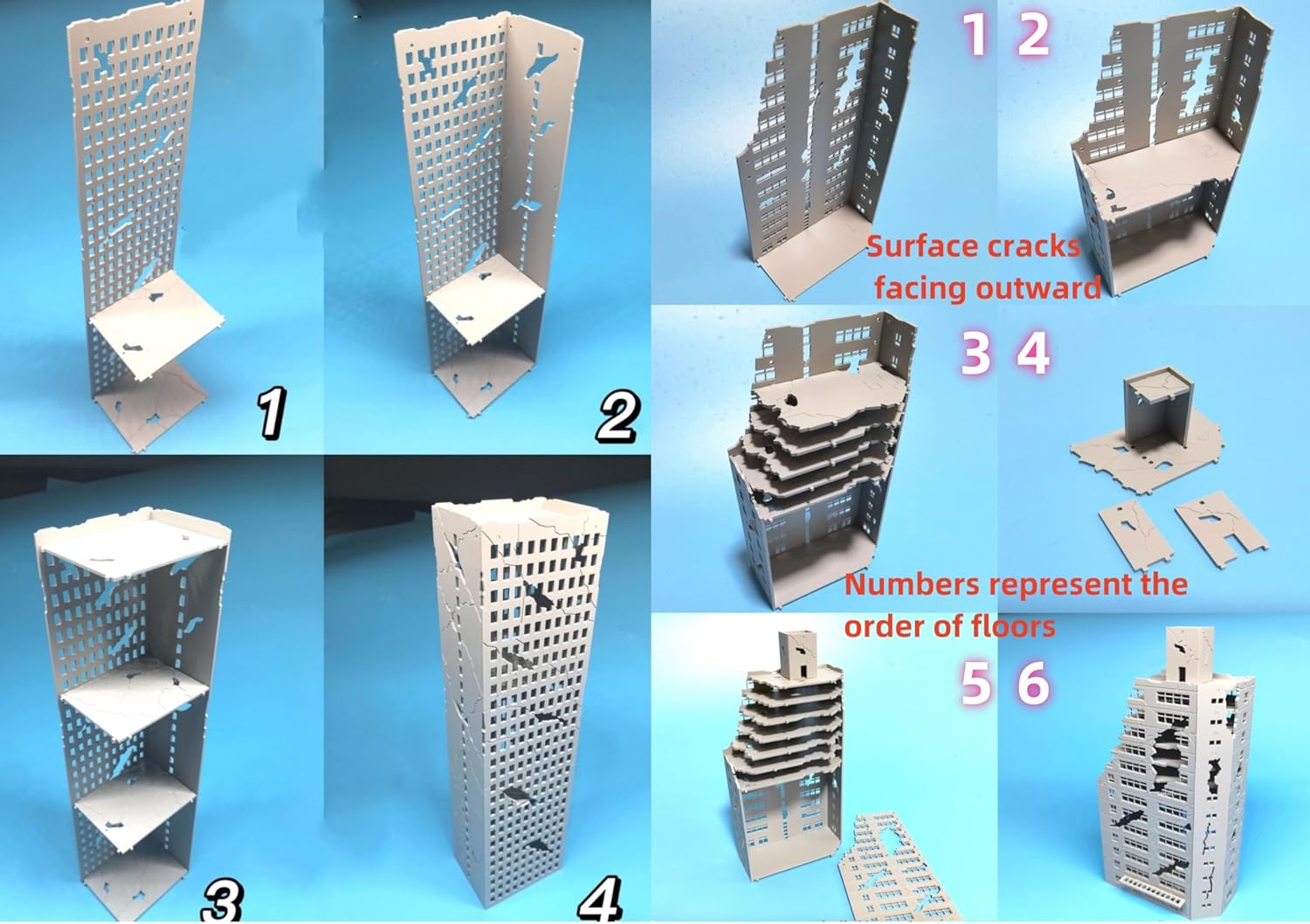 1

2

3

4

1 2

Surface cracks facing outward

3 4

Numbers represent the order of floors

5 6