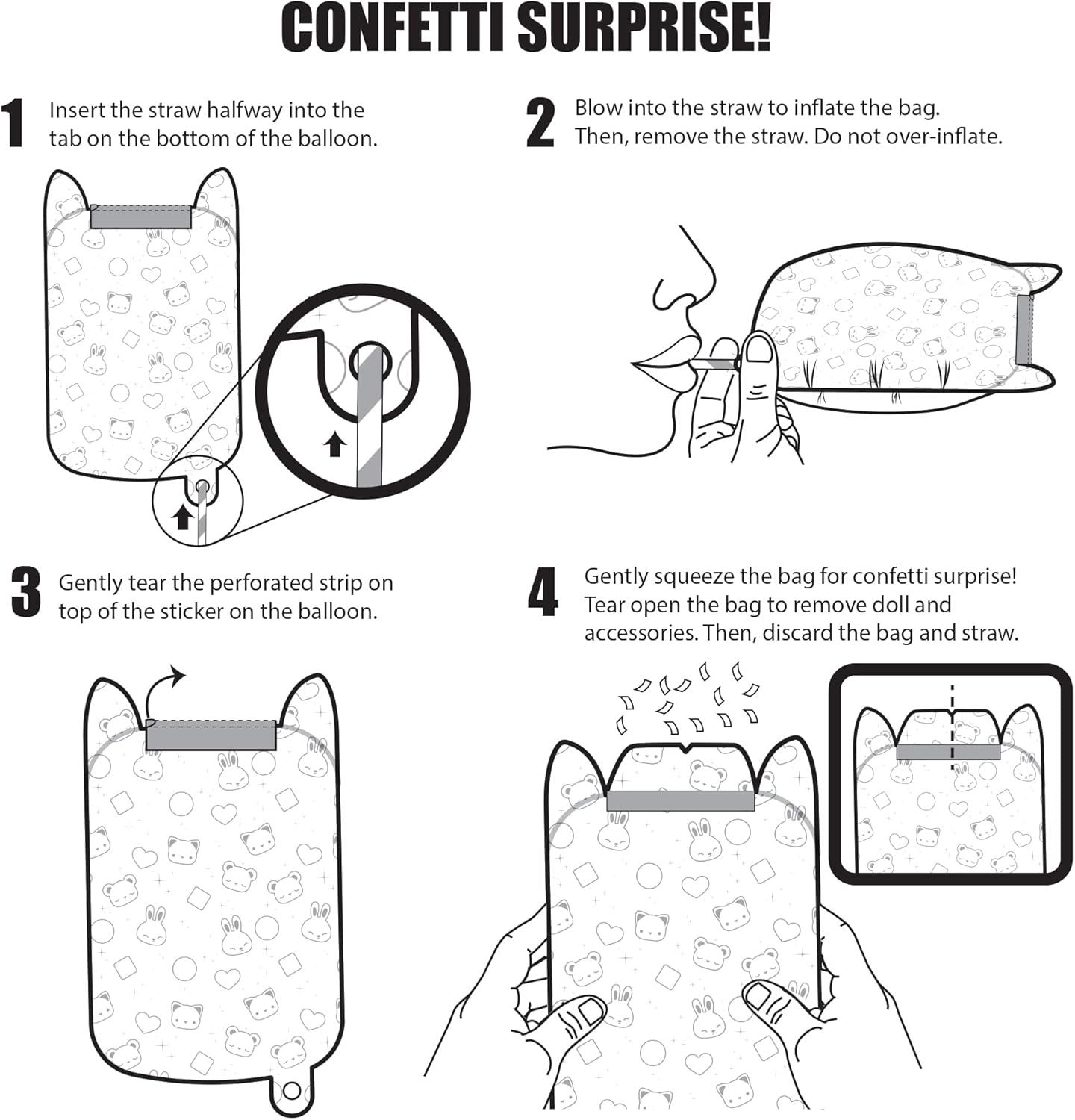 CONFETTI SURPRISE!

1 Insert the straw halfway into the tab on the bottom of the balloon.

2 Blow into the straw to inflate the bag. Then, remove the straw. Do not over-inflate.

3 Gently tear the perforated strip on top of the sticker on the balloon.

4 Gently squeeze the bag for confetti surprise! Tear open the bag to remove doll and accessories. Then, discard the bag and straw.