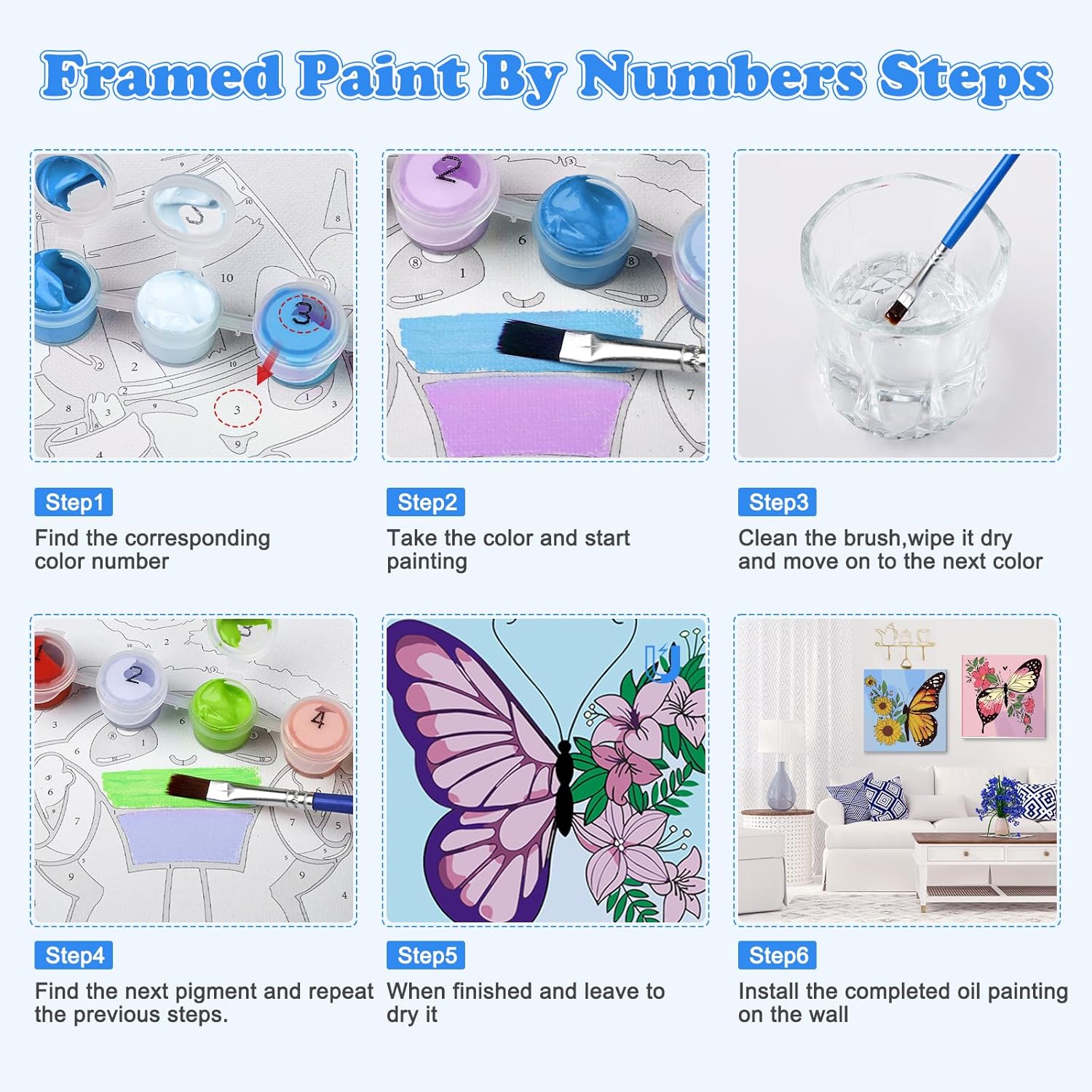 Framed Paint By Numbers Steps

Step1
Find the corresponding color number

Step2
Take the color and start painting

Step3
Clean the brush,wipe it dry and move on to the next color

Step4
Find the next pigment and repeat the previous steps.

Step5
When finished and leave to dry it

Step6
Install the completed oil painting on the wall