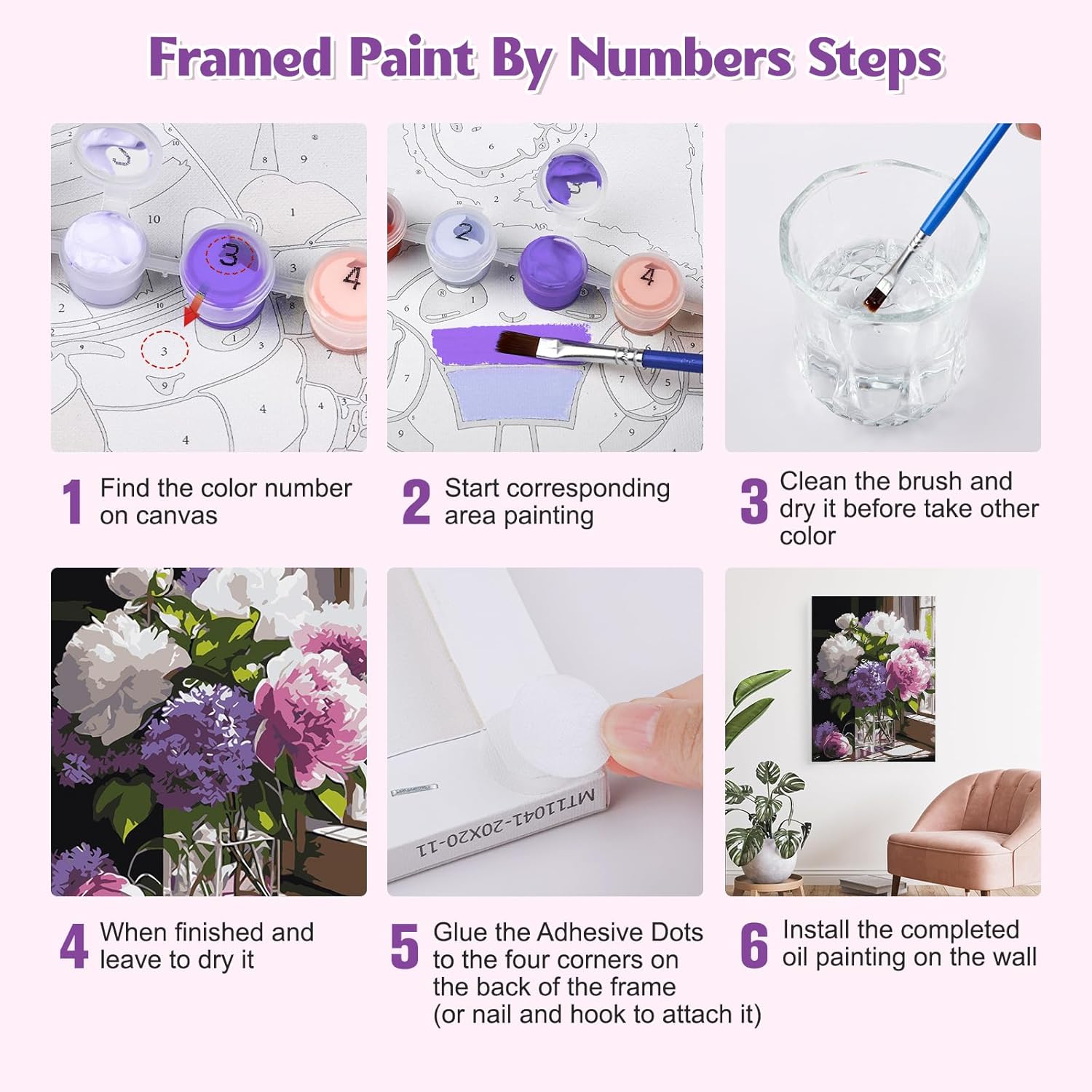 Framed Paint By Numbers Steps

1 Find the color number on canvas

2 Start corresponding area painting

3 Clean the brush and dry it before take other color

MT11041-20X20-11

4 When finished and leave to dry it

5 Glue the Adhesive Dots to the four corners on the back of the frame (or nail and hook to attach it)

6 Install the completed oil painting on the wall