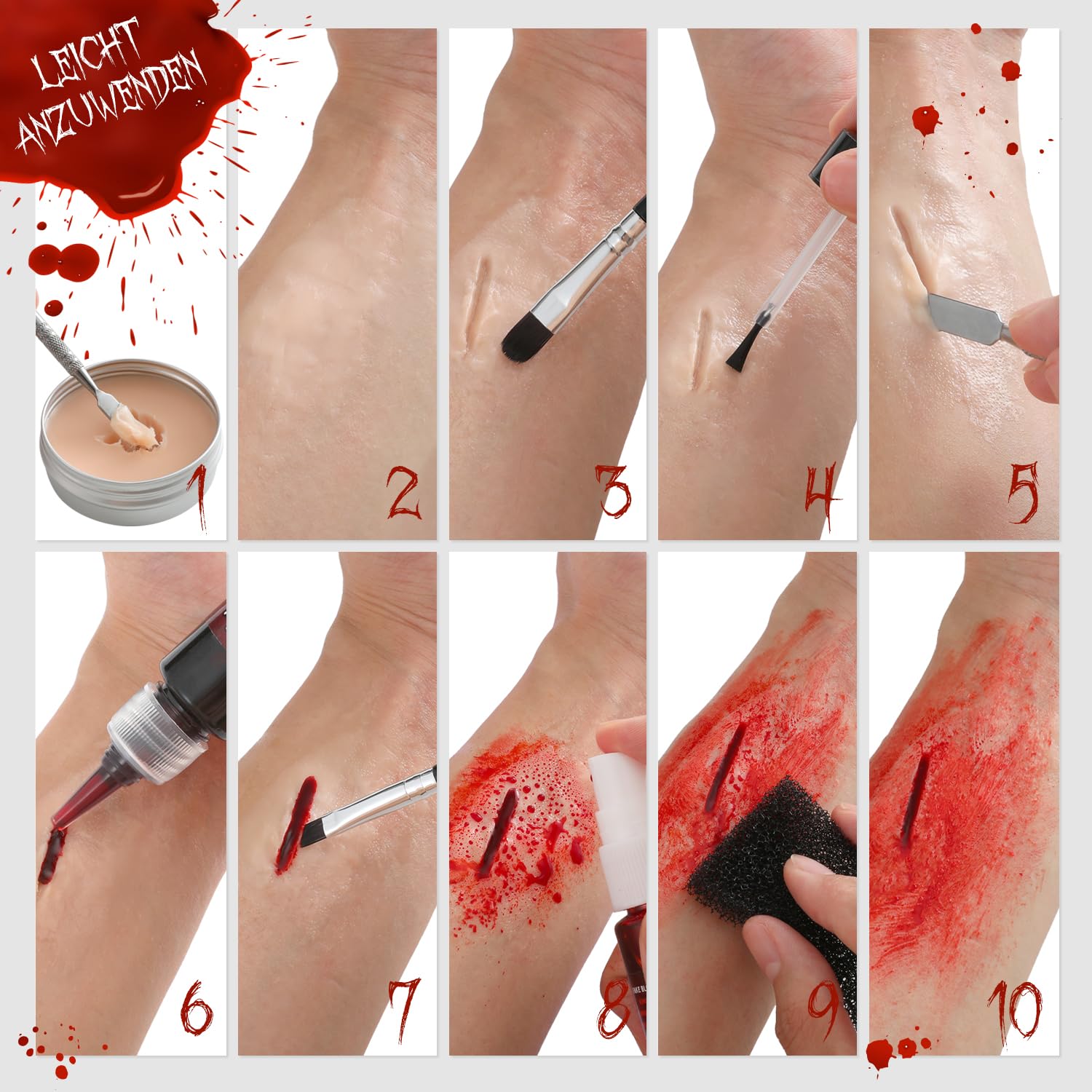 LEICHT ANZUWENDEN

1

2

3

4

5

6

7

8

9

10