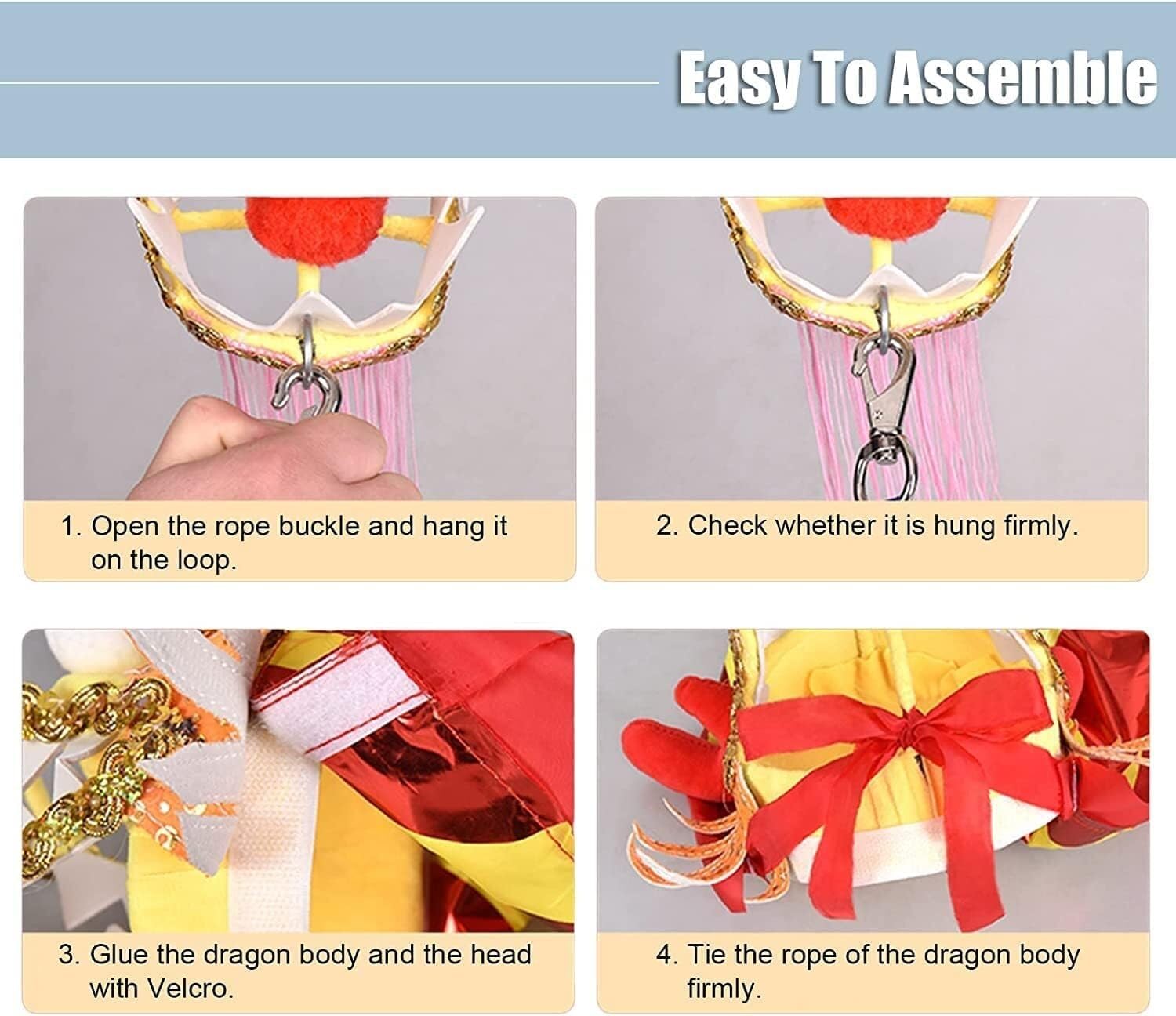 Easy To Assemble

1. Open the rope buckle and hang it on the loop.

2. Check whether it is hung firmly.

3. Glue the dragon body and the head with Velcro.

4. Tie the rope of the dragon body firmly.