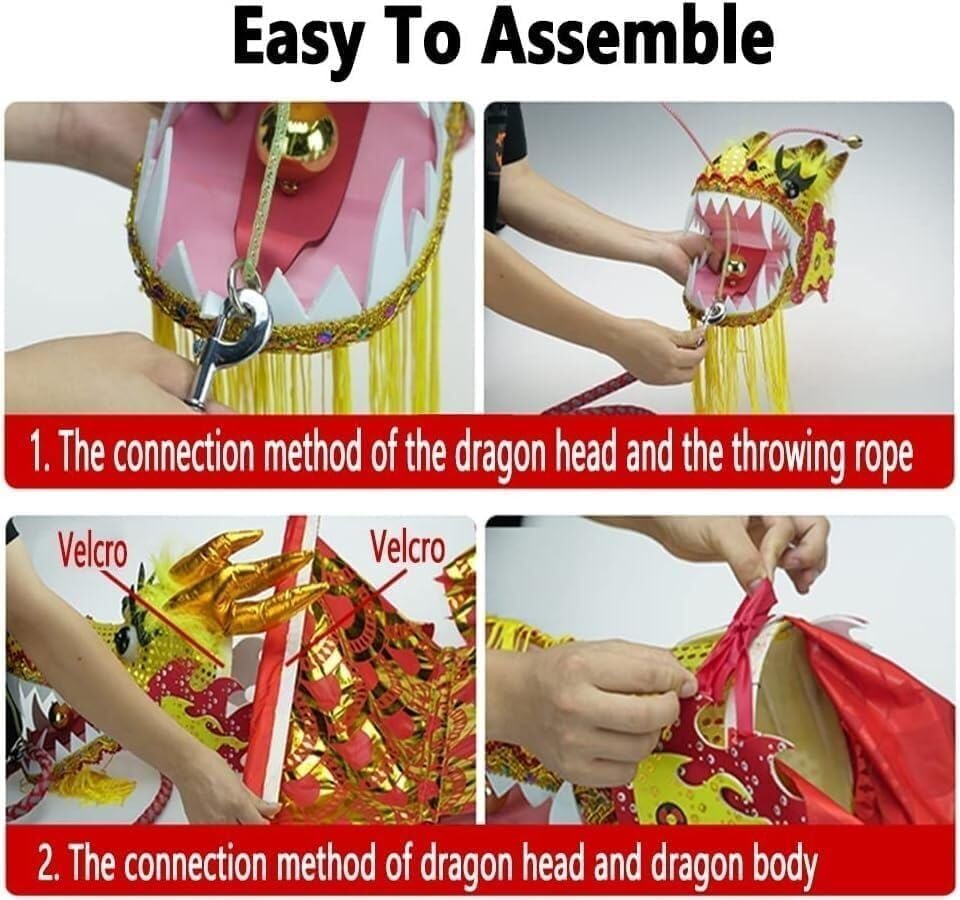 Easy To Assemble

1. The connection method of the dragon head and the throwing rope

Velcro

Velcro

2. The connection method of dragon head and dragon body