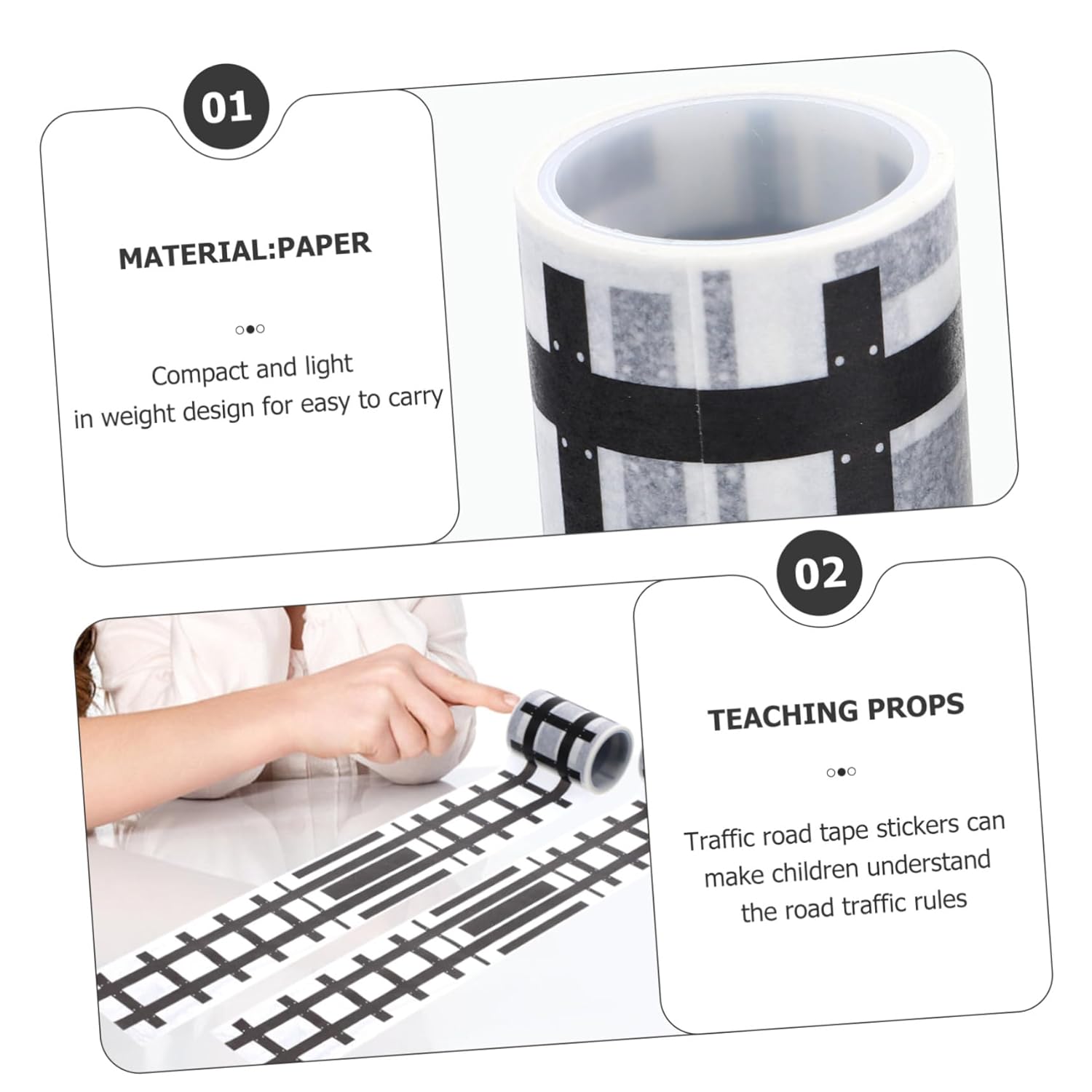 01

MATERIAL:PAPER

Compact and light in weight design for easy to carry

02

TEACHING PROPS

Traffic road tape stickers can make children understand the road traffic rules