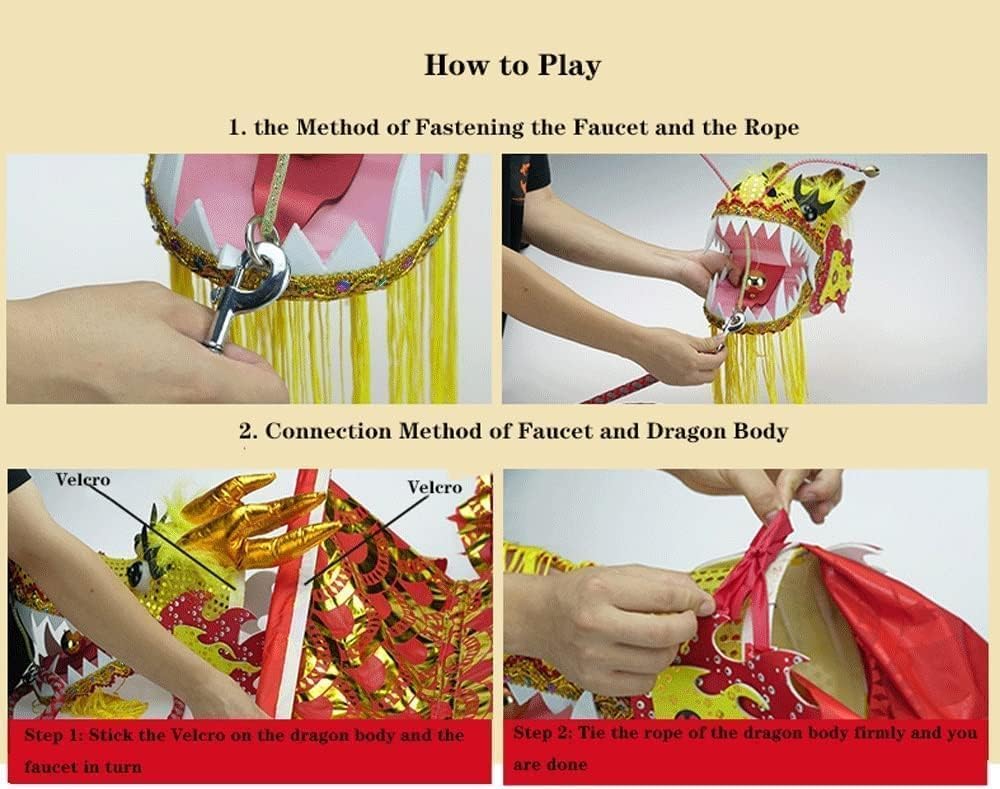 How to Play

1. the Method of Fastening the Faucet and the Rope

2. Connection Method of Faucet and Dragon Body

Velcro

Velcro

Step 1: Stick the Velcro on the dragon body and the faucet in turn

Step 2: Tie the rope of the dragon body firmly and you are done