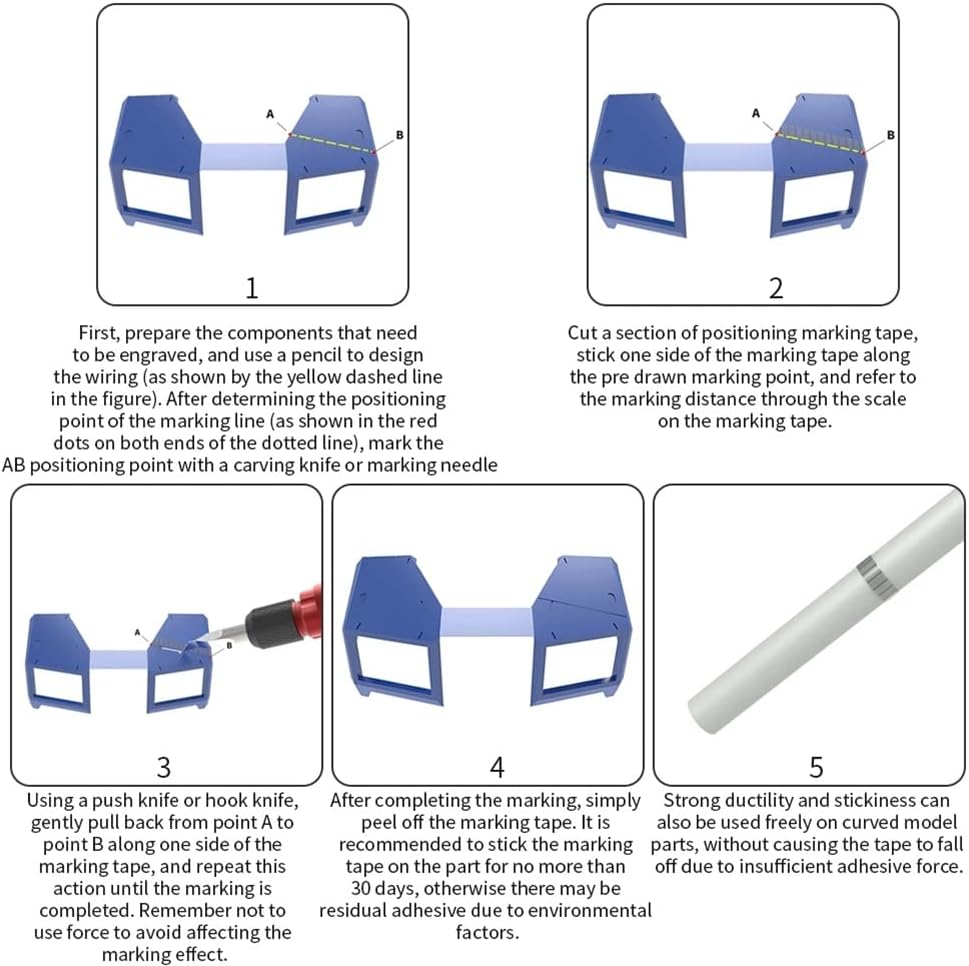 A

B

1

First, prepare the components that need to be engraved, and use a pencil to design the wiring (as shown by the yellow dashed line in the figure). After determining the positioning point of the marking line (as shown in the red dots on both ends of the dotted line), mark the AB positioning point with a carving knife or marking needle

A

B

2

Cut a section of positioning marking tape, stick one side of the marking tape along the pre drawn marking point, and refer to the marking distance through the scale on the marking tape.

A

B

3

Using a push knife or hook knife, gently pull back from point A to point B along one side of the marking tape, and repeat this action until the marking is completed. Remember not to use force to avoid affecting the marking effect.

4

After completing the marking, simply peel off the marking tape. It is recommended to stick the marking tape on the part for no more than 30 days, otherwise there may be residual adhesive due to environmental factors.

5

Strong ductility and stickiness can also be used freely on curved model parts, without causing the tape to fall off due to insufficient adhesive force.