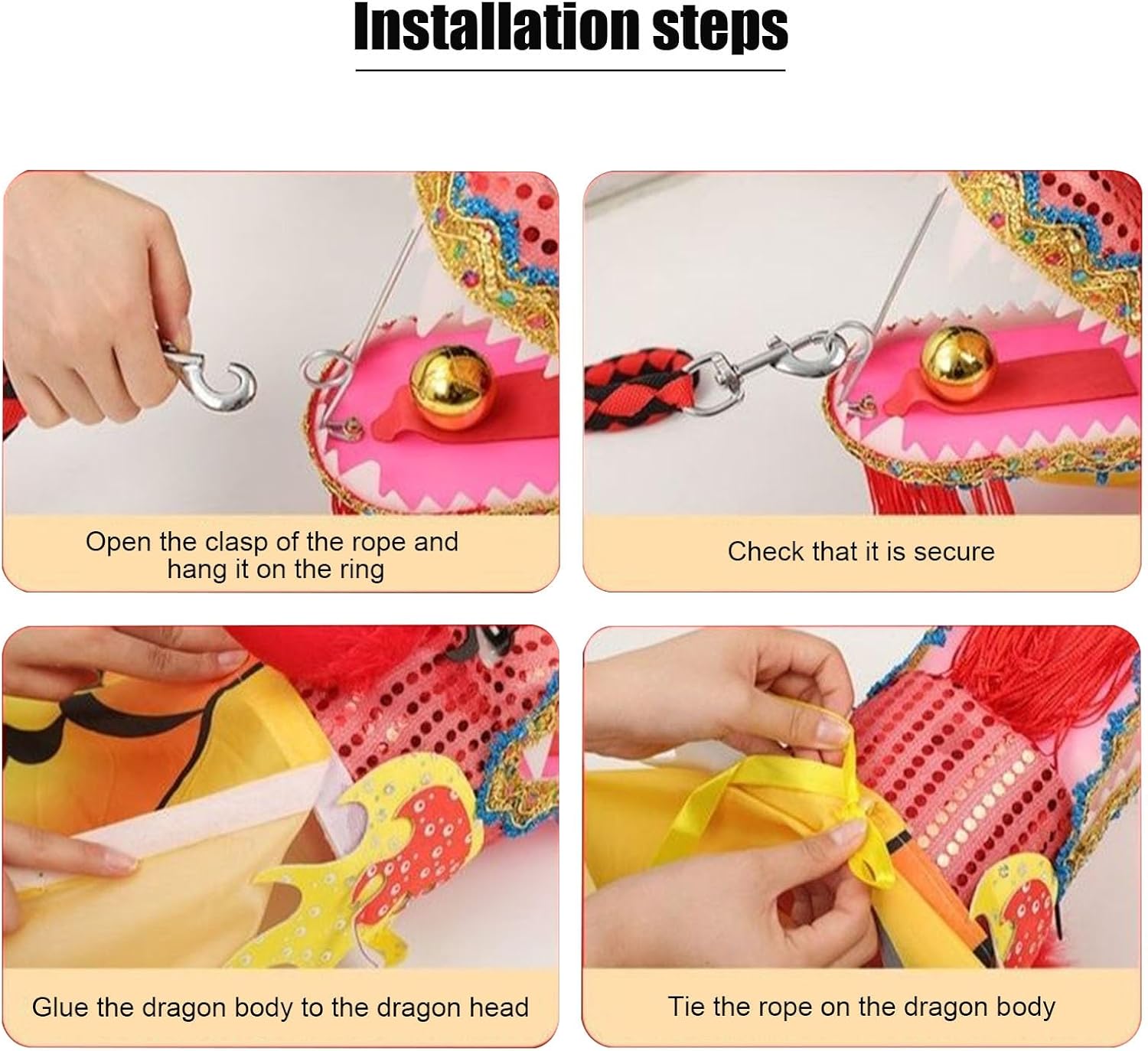 Installation steps

Open the clasp of the rope and hang it on the ring

Check that it is secure

Glue the dragon body to the dragon head

Tie the rope on the dragon body