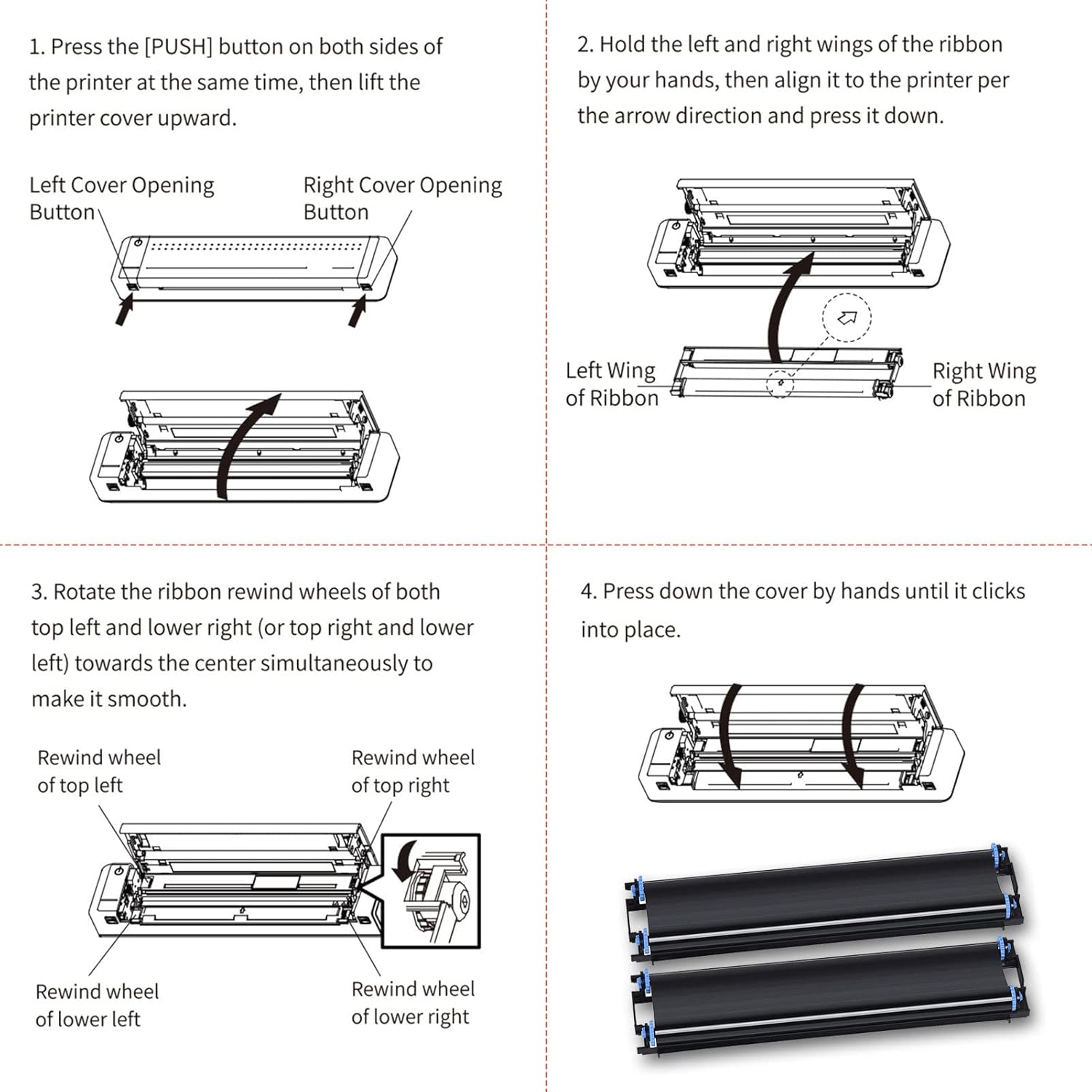 1. Press the [PUSH] button on both sides of the printer at the same time, then lift the printer cover upward.

Left Cover Opening Button

Right Cover Opening Button

2. Hold the left and right wings of the ribbon by your hands, then align it to the printer per the arrow direction and press it down.

Left Wing of Ribbon

Right Wing of Ribbon

3. Rotate the ribbon rewind wheels of both top left and lower right (or top right and lower left) towards the center simultaneously to make it smooth.

Rewind wheel of top left

Rewind wheel of top right

Rewind wheel of lower left

Rewind wheel of lower right

4. Press down the cover by hands until it clicks into place.