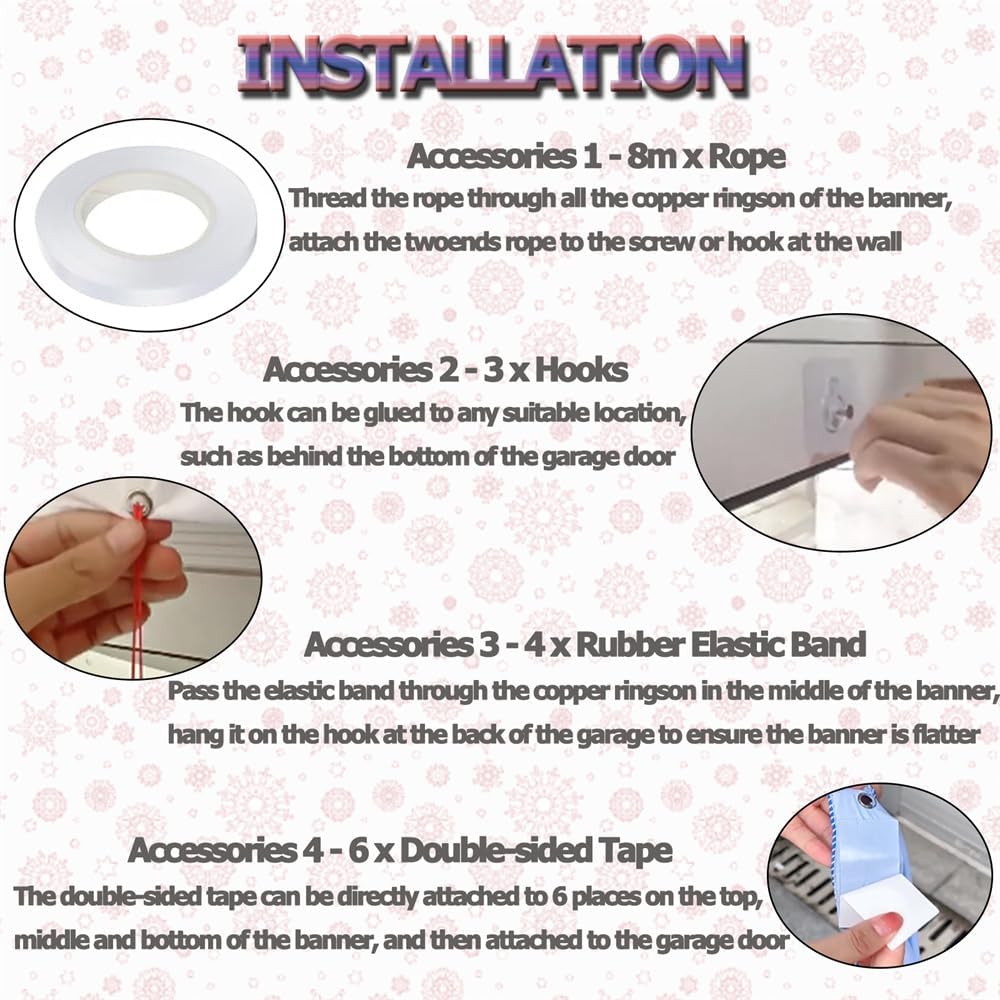 INSTALLATION

Accessories 1 - 8m x Rope
Thread the rope through all the copper ringson of the banner, attach the twoends rope to the screw or hook at the wall

Accessories 2 - 3 x Hooks
The hook can be glued to any suitable location, such as behind the bottom of the garage door

Accessories 3 - 4 x Rubber Elastic Band
Pass the elastic band through the copper ringson in the middle of the banner, hang it on the hook at the back of the garage to ensure the banner is flatter

Accessories 4 - 6 x Double-sided Tape
The double-sided tape can be directly attached to 6 places on the top, middle and bottom of the banner, and then attached to the garage door