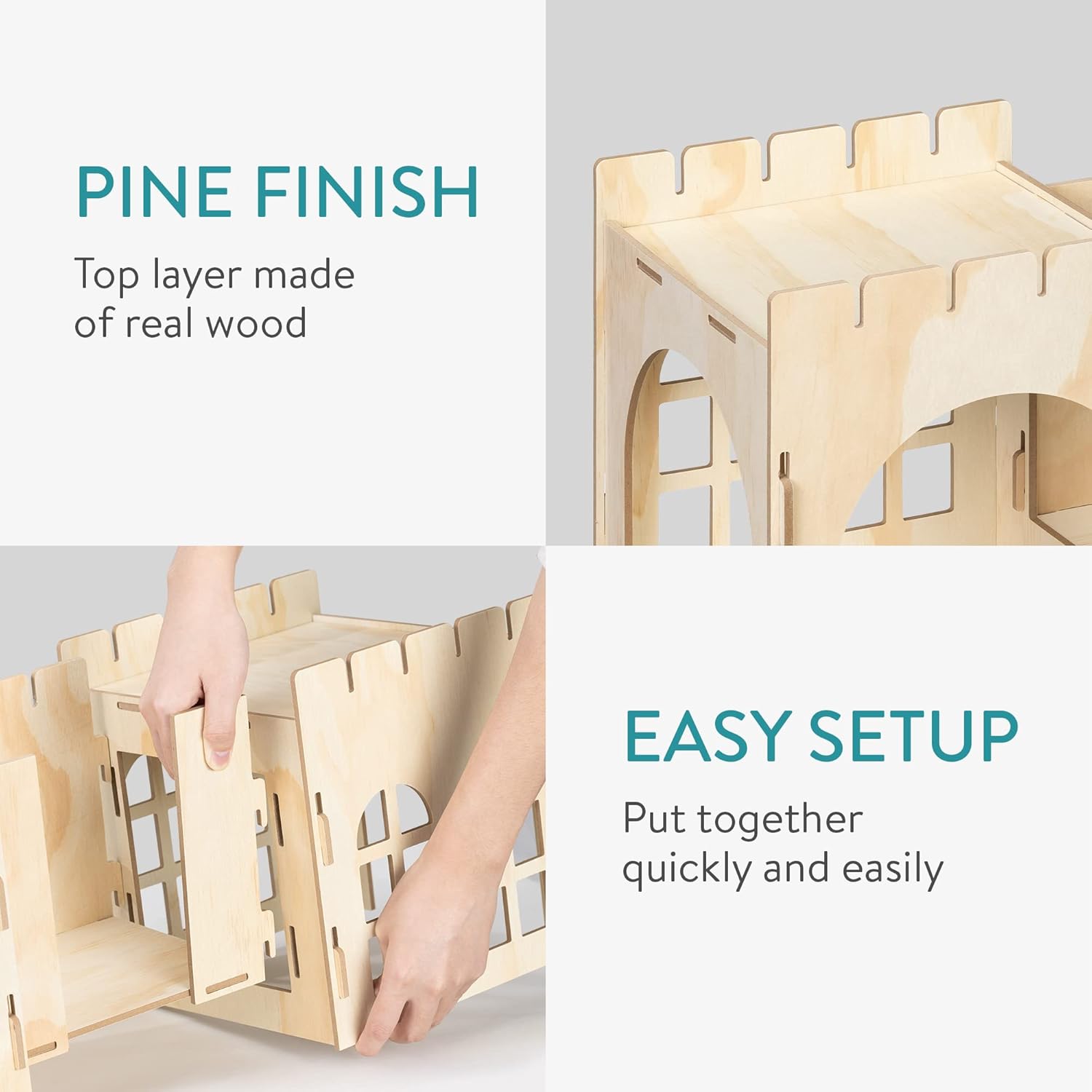 PINE FINISH

Top layer made of real wood

EASY SETUP

Put together quickly and easily