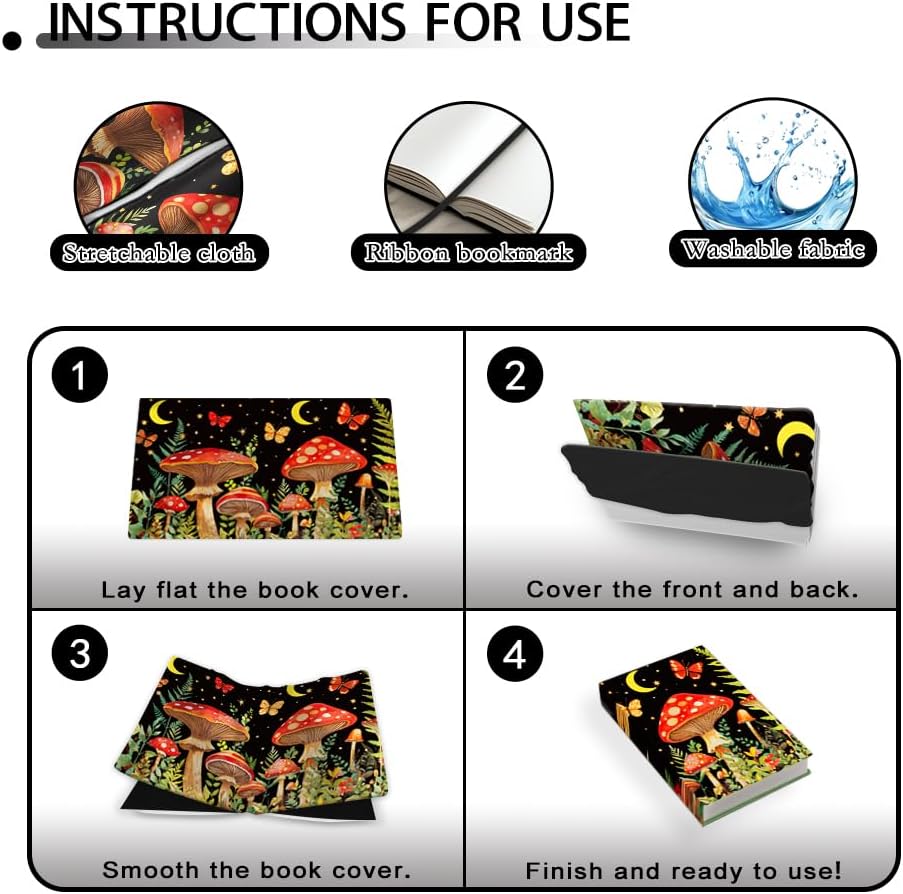 INSTRUCTIONS FOR USE

Stretchable cloth

Ribbon bookmark

Washable fabric

1

Lay flat the book cover.

2

Cover the front and back.

3

Smooth the book cover.

4

Finish and ready to use!