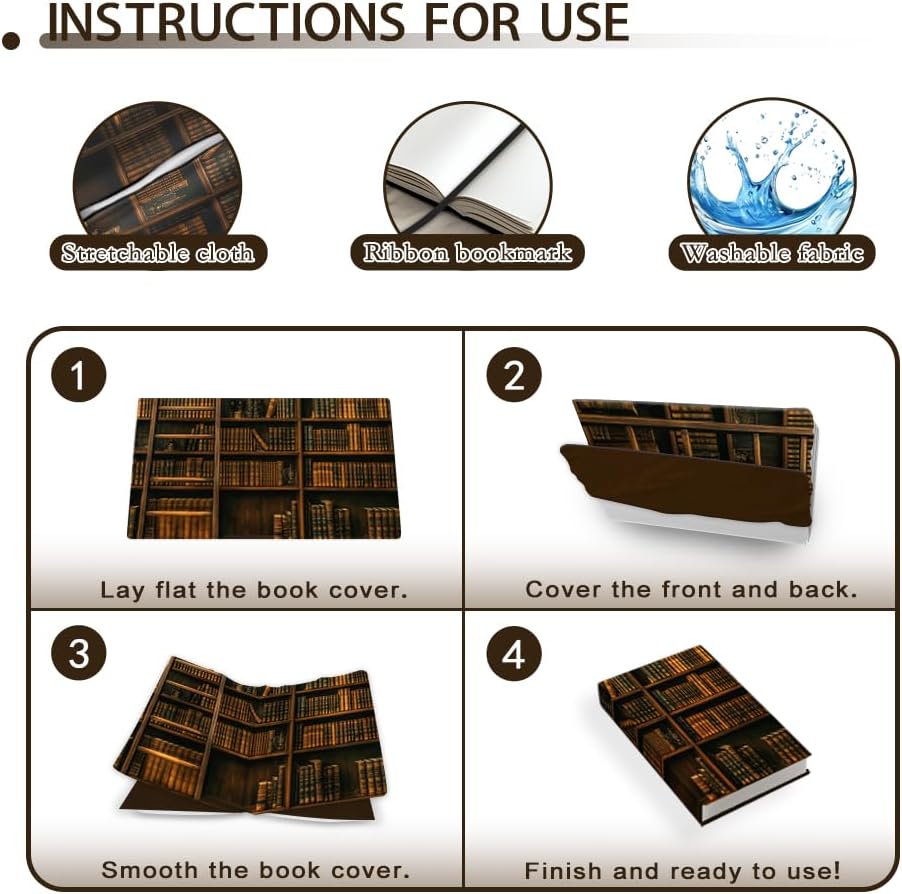 INSTRUCTIONS FOR USE

Stretchable cloth

Ribbon bookmark

Washable fabric

1

Lay flat the book cover.

2

Cover the front and back.

3

Smooth the book cover.

4

Finish and ready to use!