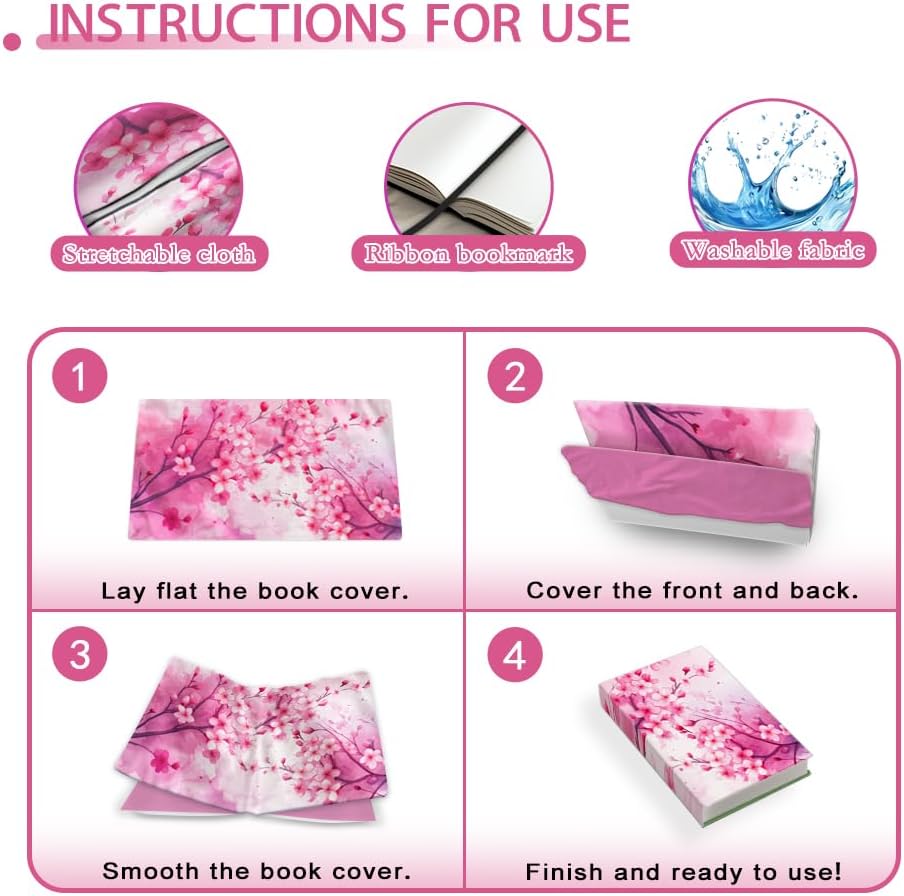 INSTRUCTIONS FOR USE

Stretchable cloth

Ribbon bookmark

Washable fabric

1

Lay flat the book cover.

2

Cover the front and back.

3

Smooth the book cover.

4

Finish and ready to use!