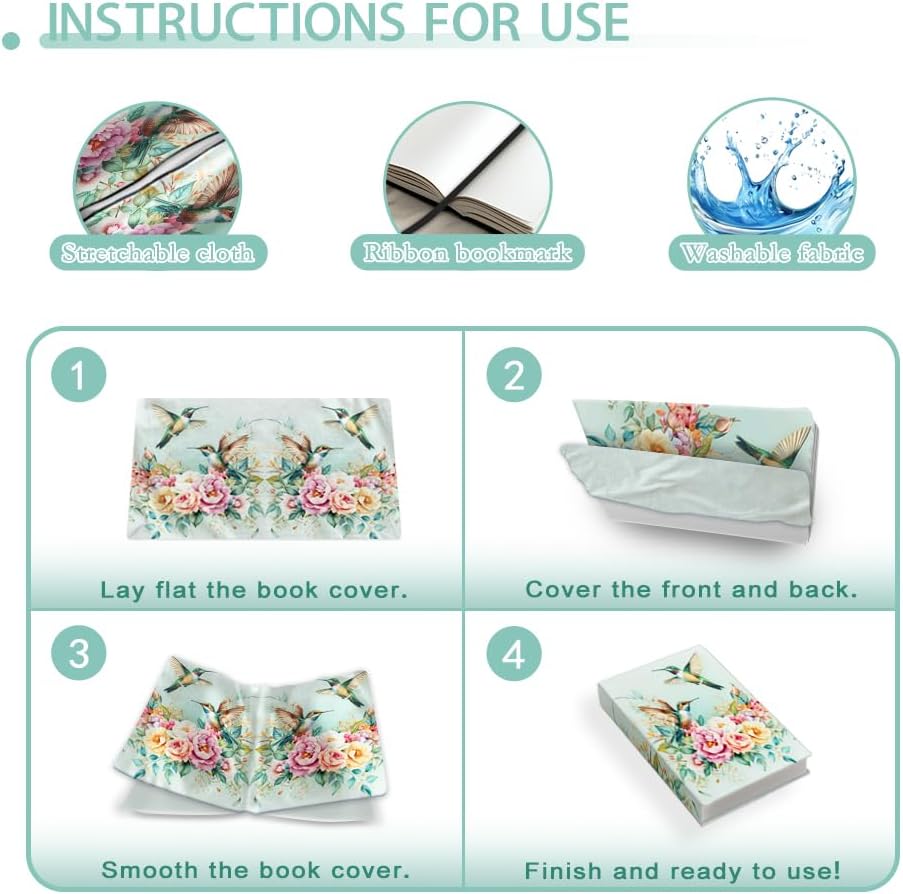 INSTRUCTIONS FOR USE

Stretchable cloth

Ribbon bookmark

Washable fabric

1

Lay flat the book cover.

2

Cover the front and back.

3

Smooth the book cover.

4

Finish and ready to use!