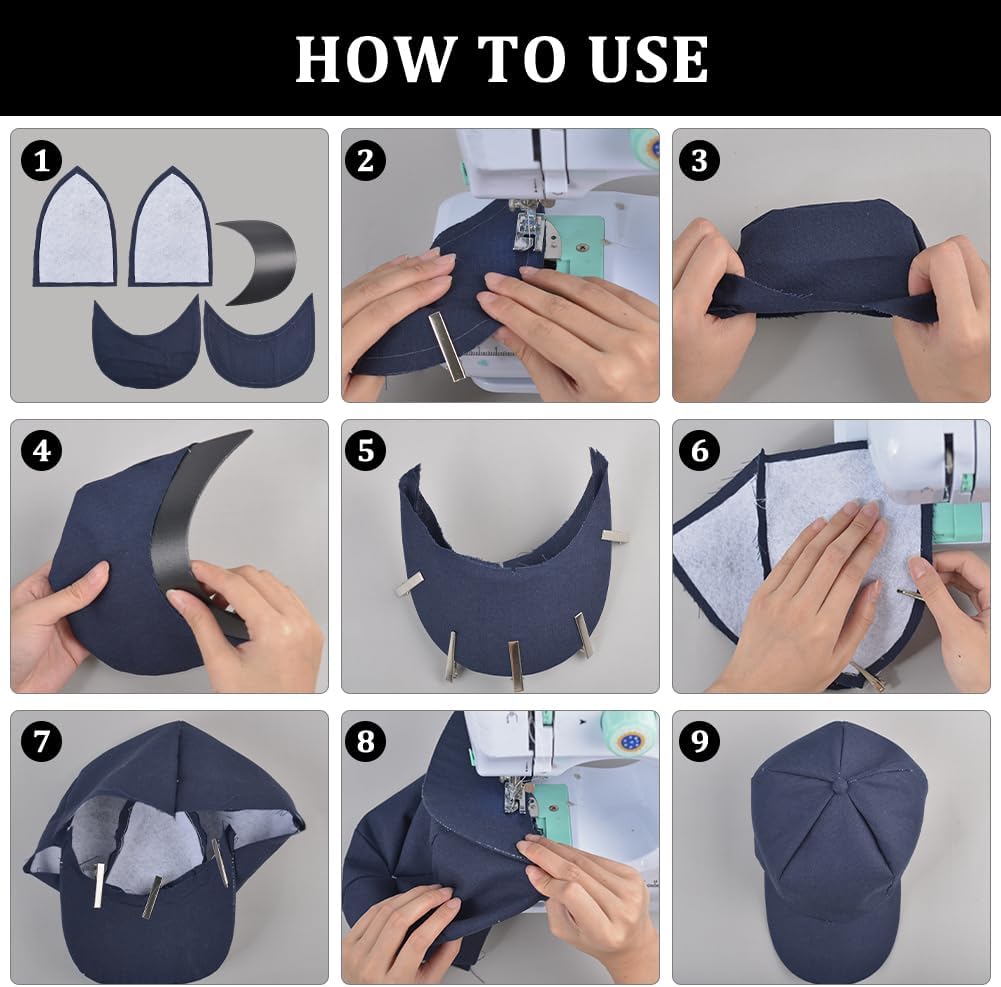 HOW TO USE

1

2

3

4

5

6

7

8

9