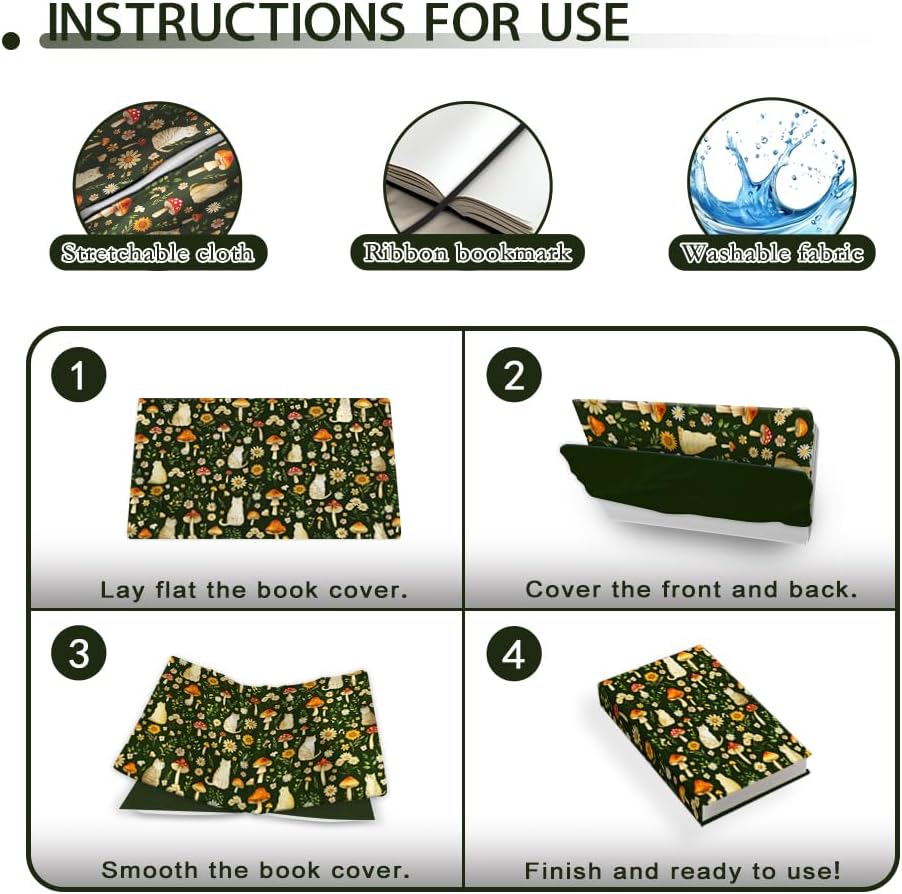 INSTRUCTIONS FOR USE

Stretchable cloth

Ribbon bookmark

Washable fabric

1

Lay flat the book cover.

2

Cover the front and back.

3

Smooth the book cover.

4

Finish and ready to use!