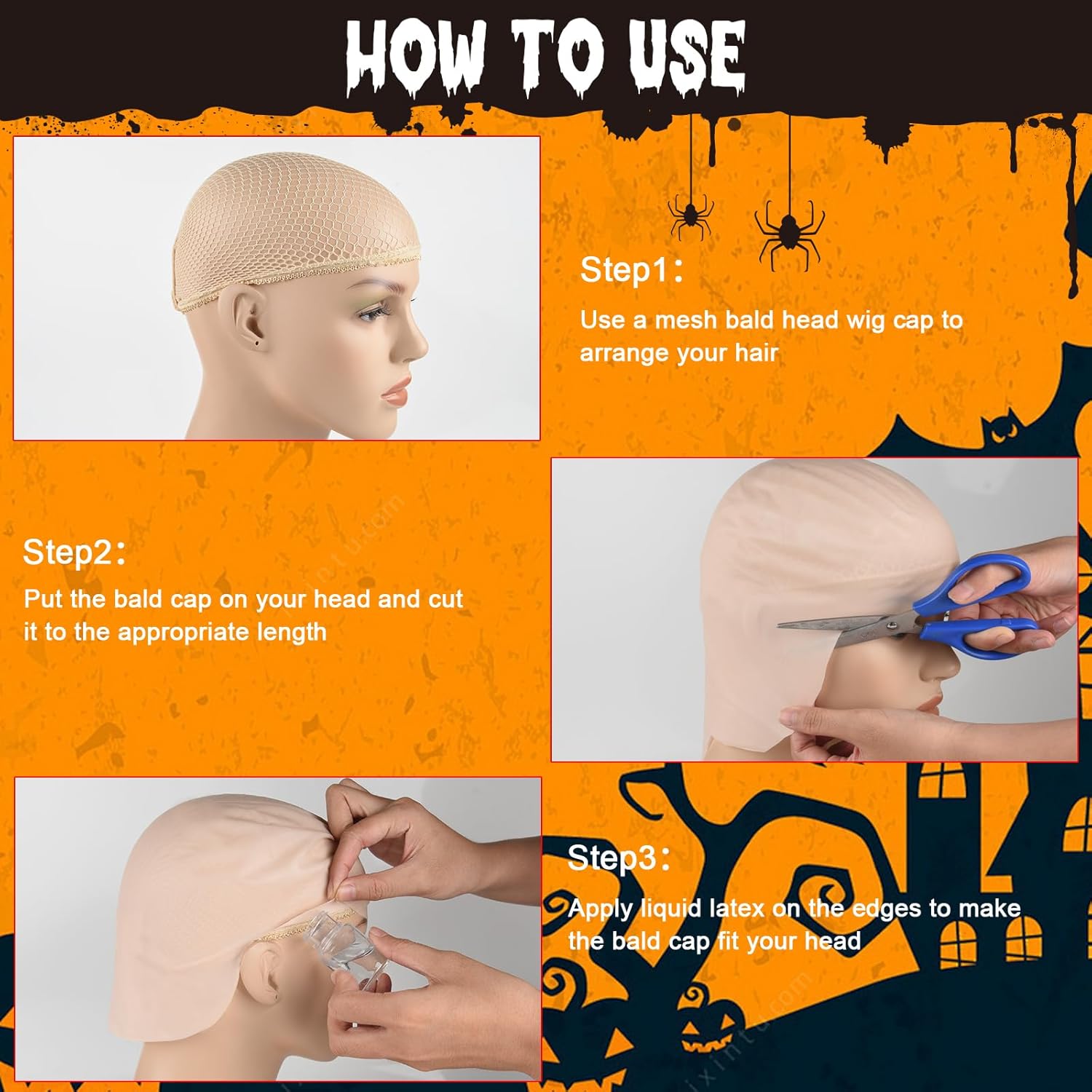 HOW TO USE

Step1：

Use a mesh bald head wig cap to arrange your hair

Step2：

Put the bald cap on your head and cut it to the appropriate length

Step3：

Apply liquid latex on the edges to make the bald cap fit your head