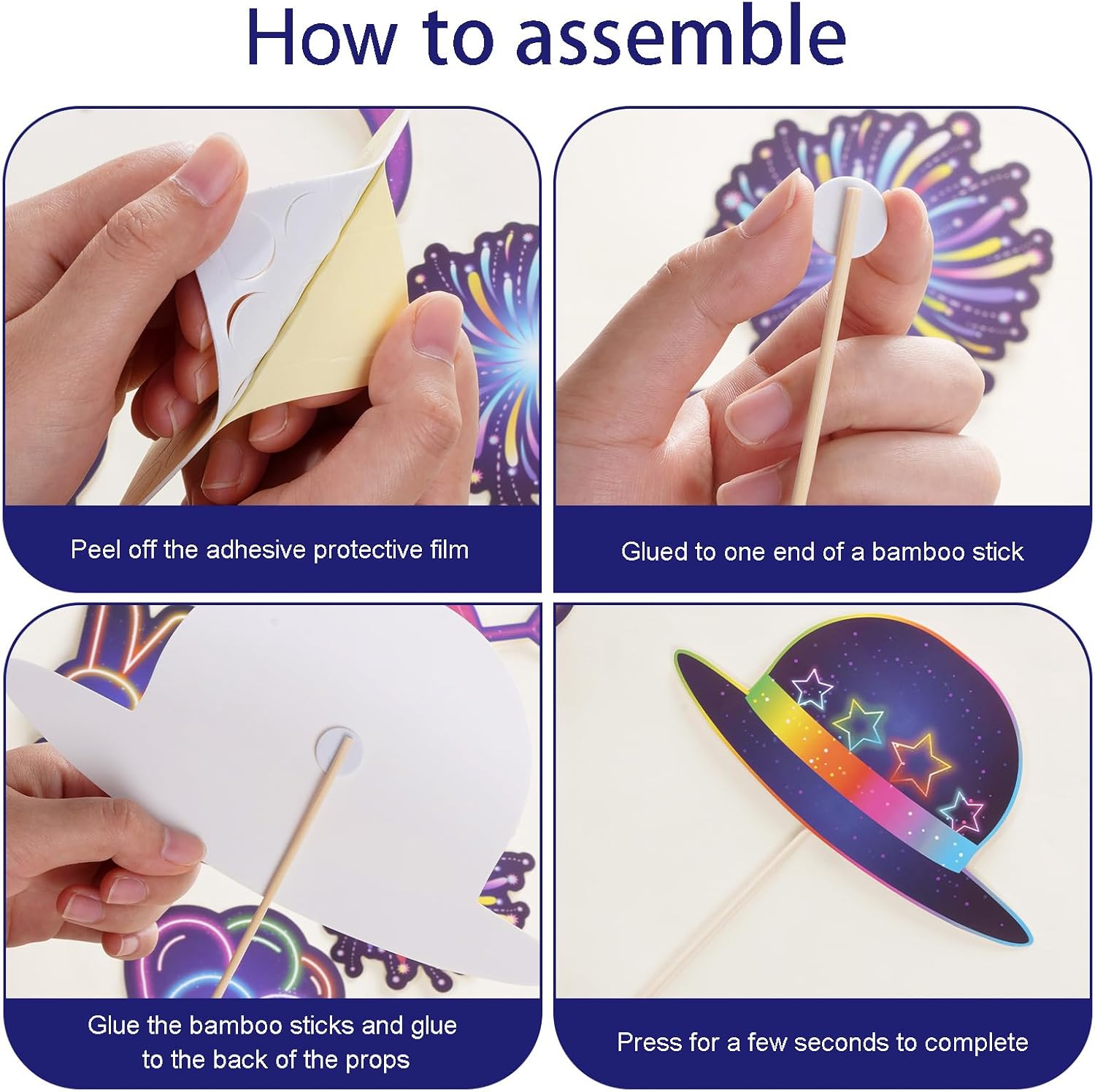 How to assemble

Peel off the adhesive protective film

Glued to one end of a bamboo stick

Glue the bamboo sticks and glue to the back of the props

Press for a few seconds to complete