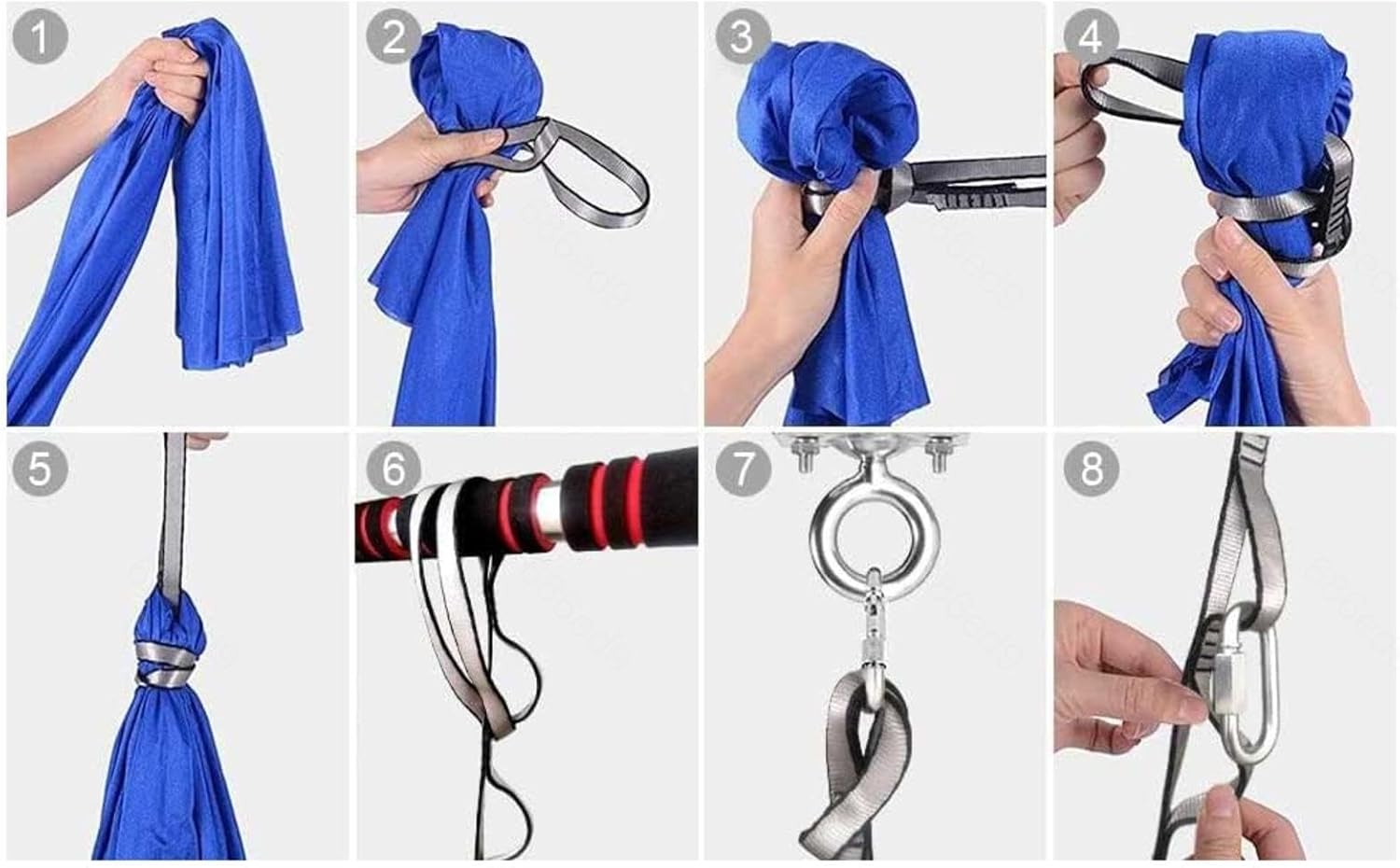 1

2

3

4

5

6

7

8