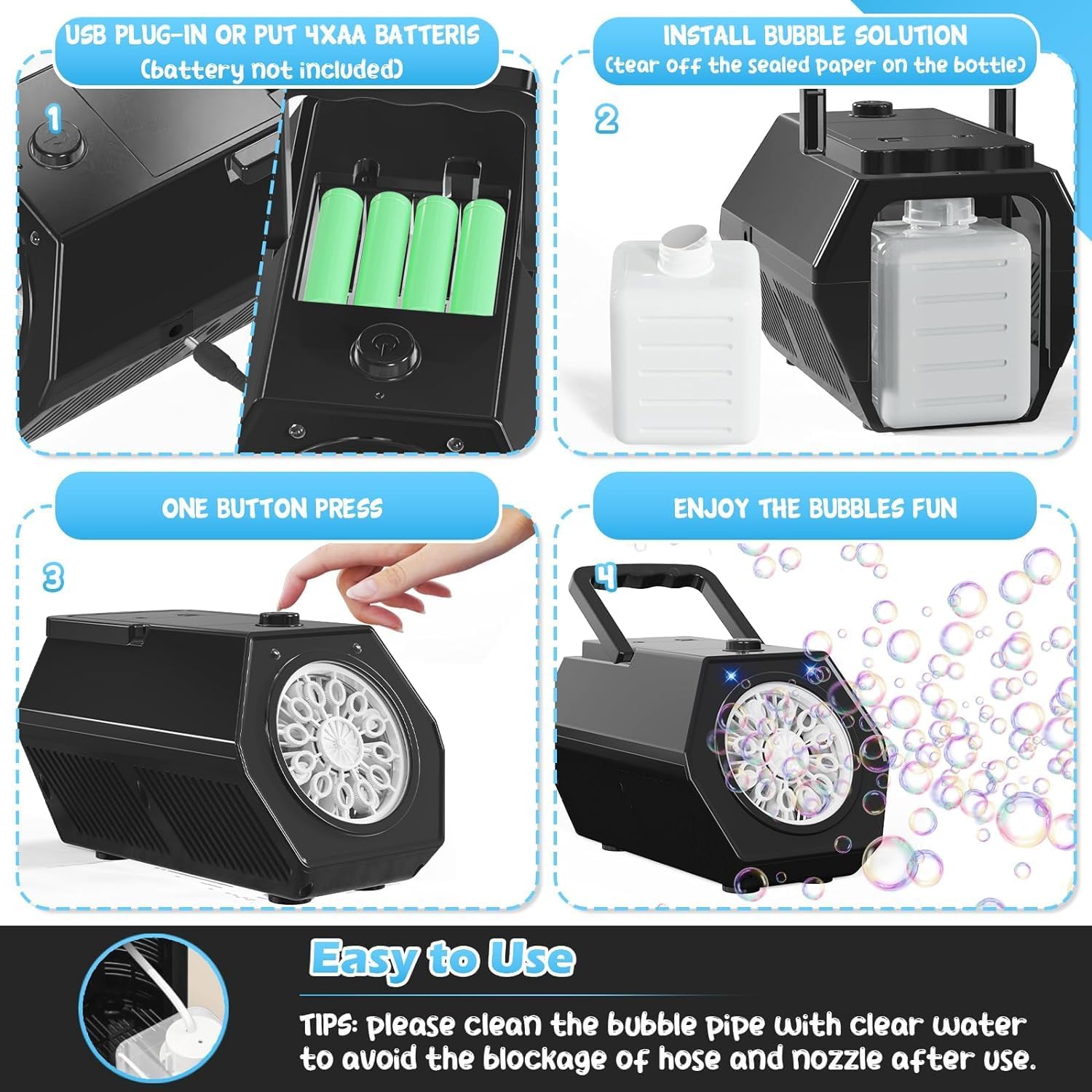 USB PLUG-IN OR PUT 4XAA BATTERIS
(battery not included)

1

INSTALL BUBBLE SOLUTION
(tear off the sealed paper on the bottle)

2

ONE BUTTON PRESS

3

ENJOY THE BUBBLES FUN

4

Easy to Use

TIPS: please clean the bubble pipe with clear water to avoid the blockage of hose and nozzle after use.