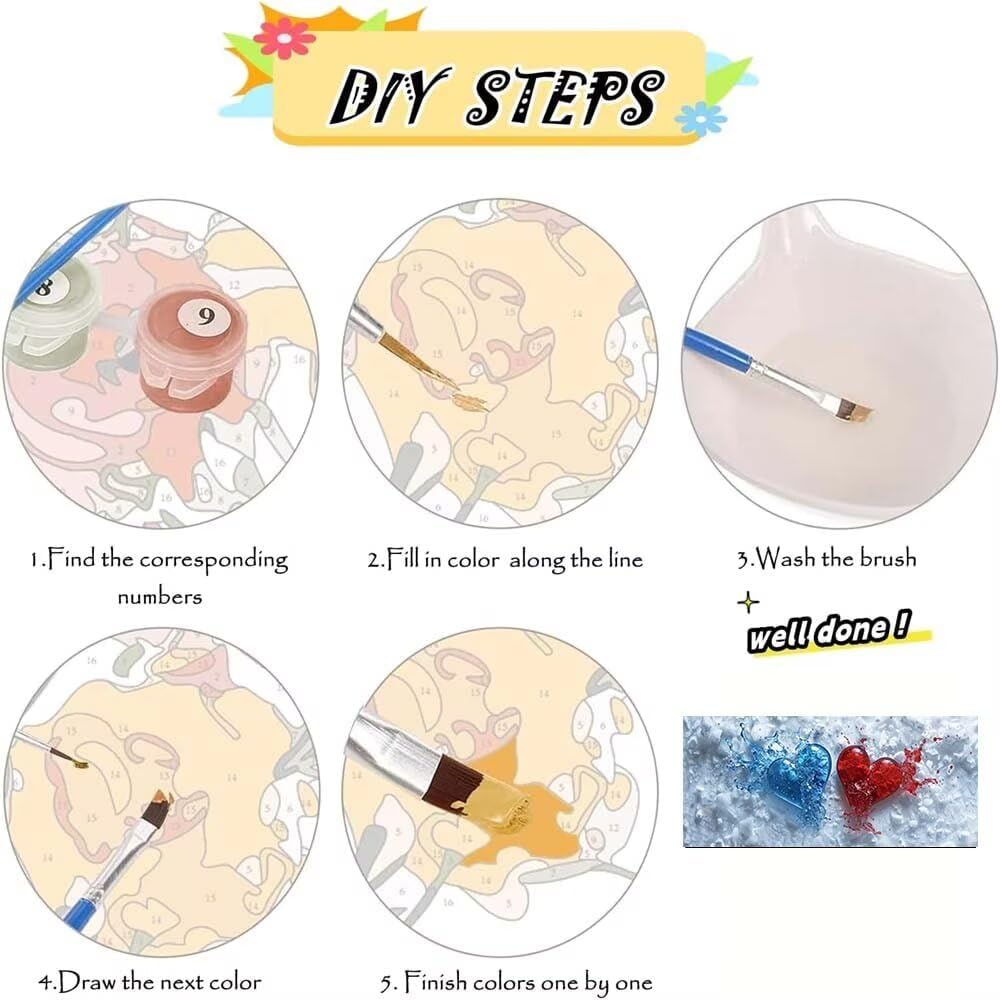 DIY STEPS

8
9

1.Find the corresponding numbers

2.Fill in color along the line

3.Wash the brush

well done !

4.Draw the next color

5. Finish colors one by one