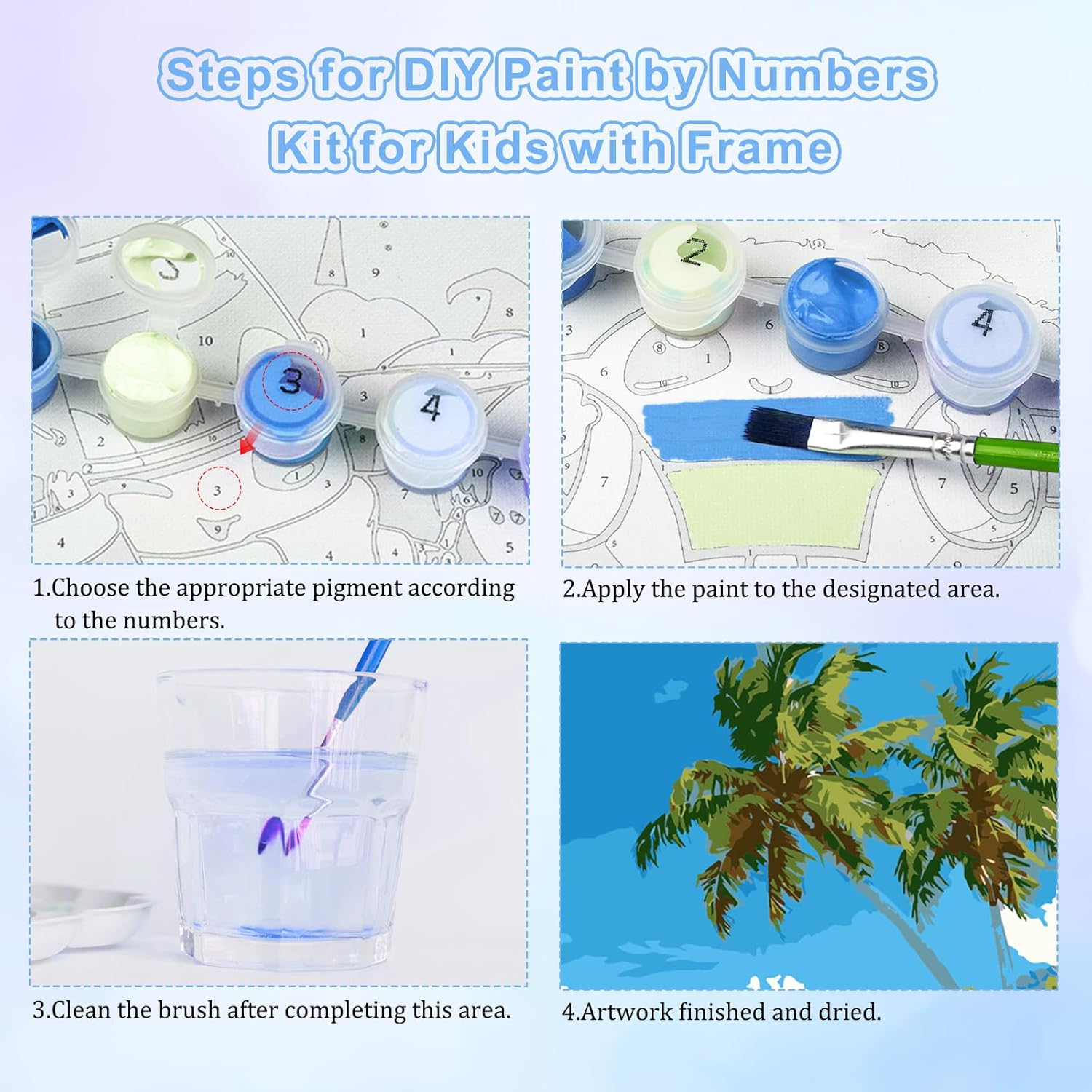 Steps for DIY Paint by Numbers Kit for Kids with Frame

1.Choose the appropriate pigment according to the numbers.

2.Apply the paint to the designated area.

3.Clean the brush after completing this area.

4.Artwork finished and dried.