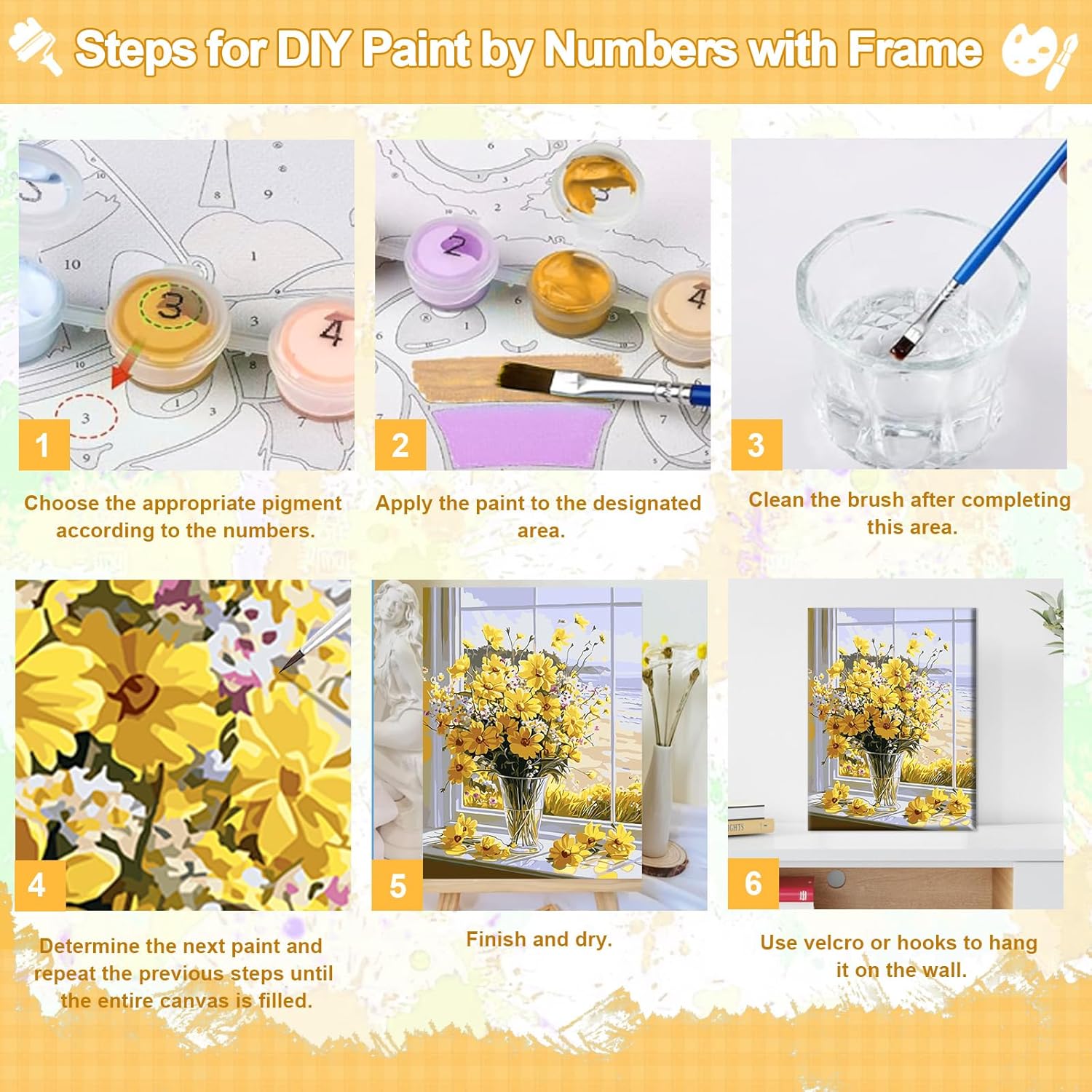 Steps for DIY Paint by Numbers with Frame

1

Choose the appropriate pigment according to the numbers.

2

Apply the paint to the designated area.

3

Clean the brush after completing this area.

4

Determine the next paint and repeat the previous steps until the entire canvas is filled.

5

Finish and dry.

6

Use velcro or hooks to hang it on the wall.