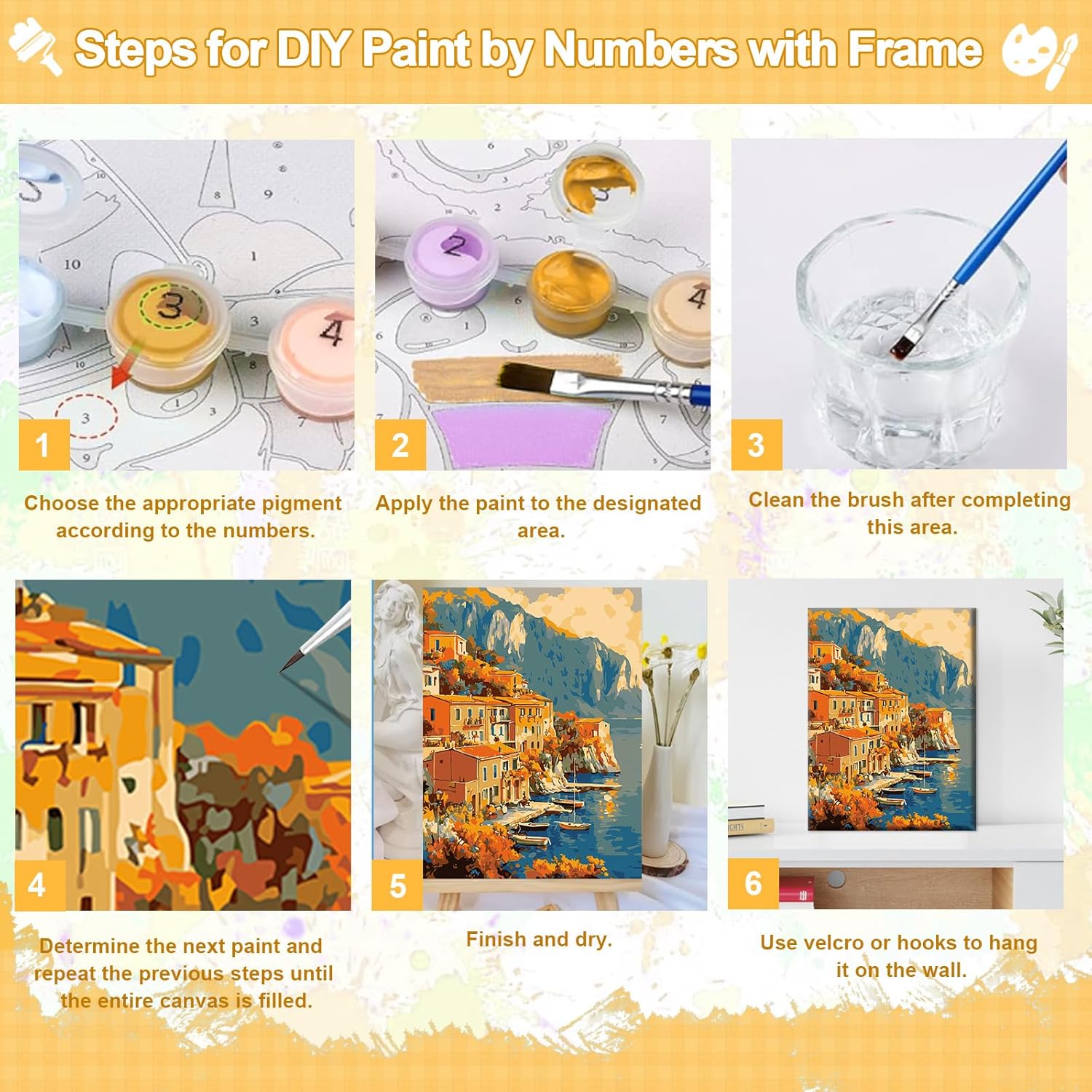 Steps for DIY Paint by Numbers with Frame

1

Choose the appropriate pigment according to the numbers.

2

Apply the paint to the designated area.

3

Clean the brush after completing this area.

4

Determine the next paint and repeat the previous steps until the entire canvas is filled.

5

Finish and dry.

6

Use velcro or hooks to hang it on the wall.