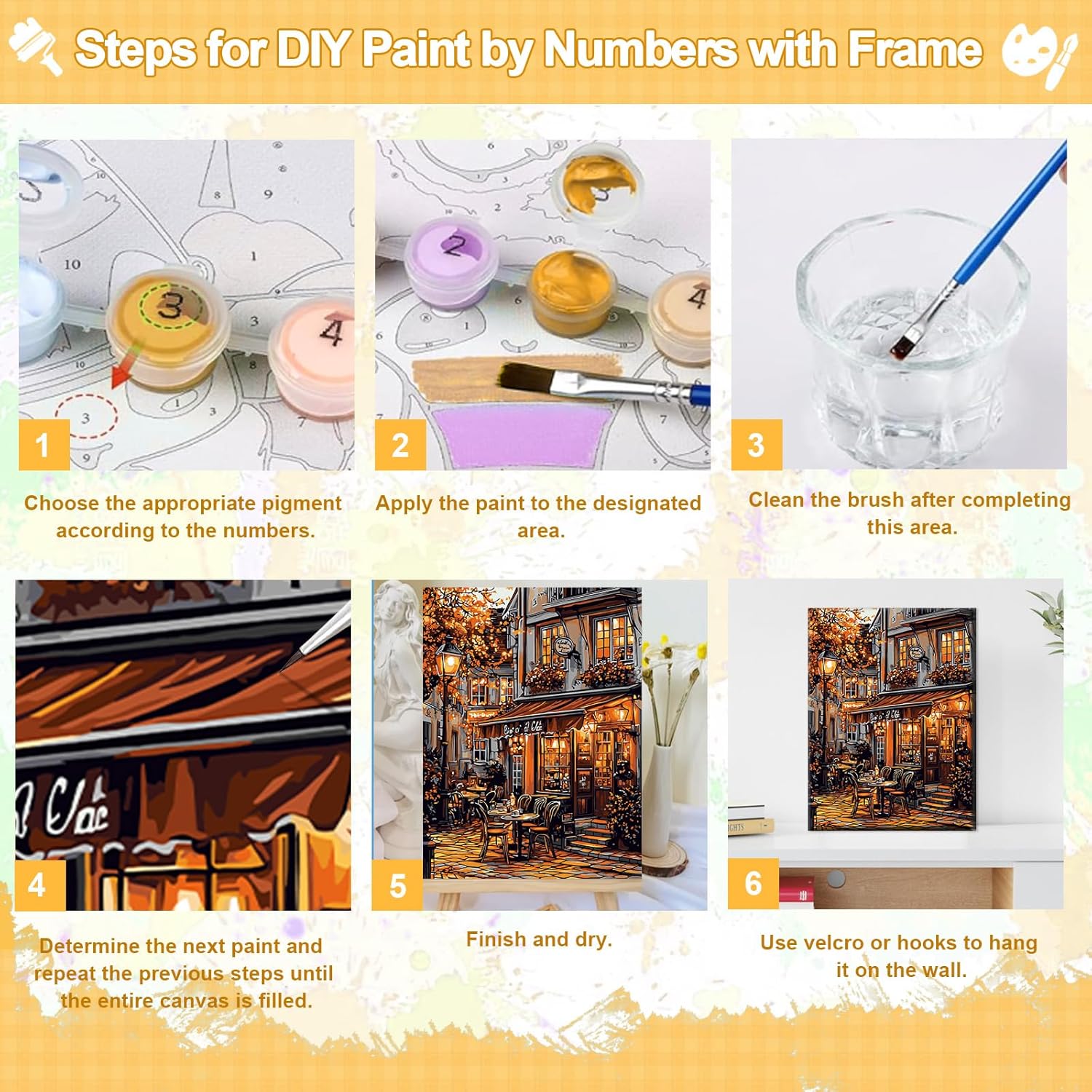 Steps for DIY Paint by Numbers with Frame

1

Choose the appropriate pigment according to the numbers.

2

Apply the paint to the designated area.

3

Clean the brush after completing this area.

4

Determine the next paint and repeat the previous steps until the entire canvas is filled.

5

Finish and dry.

6

Use velcro or hooks to hang it on the wall.