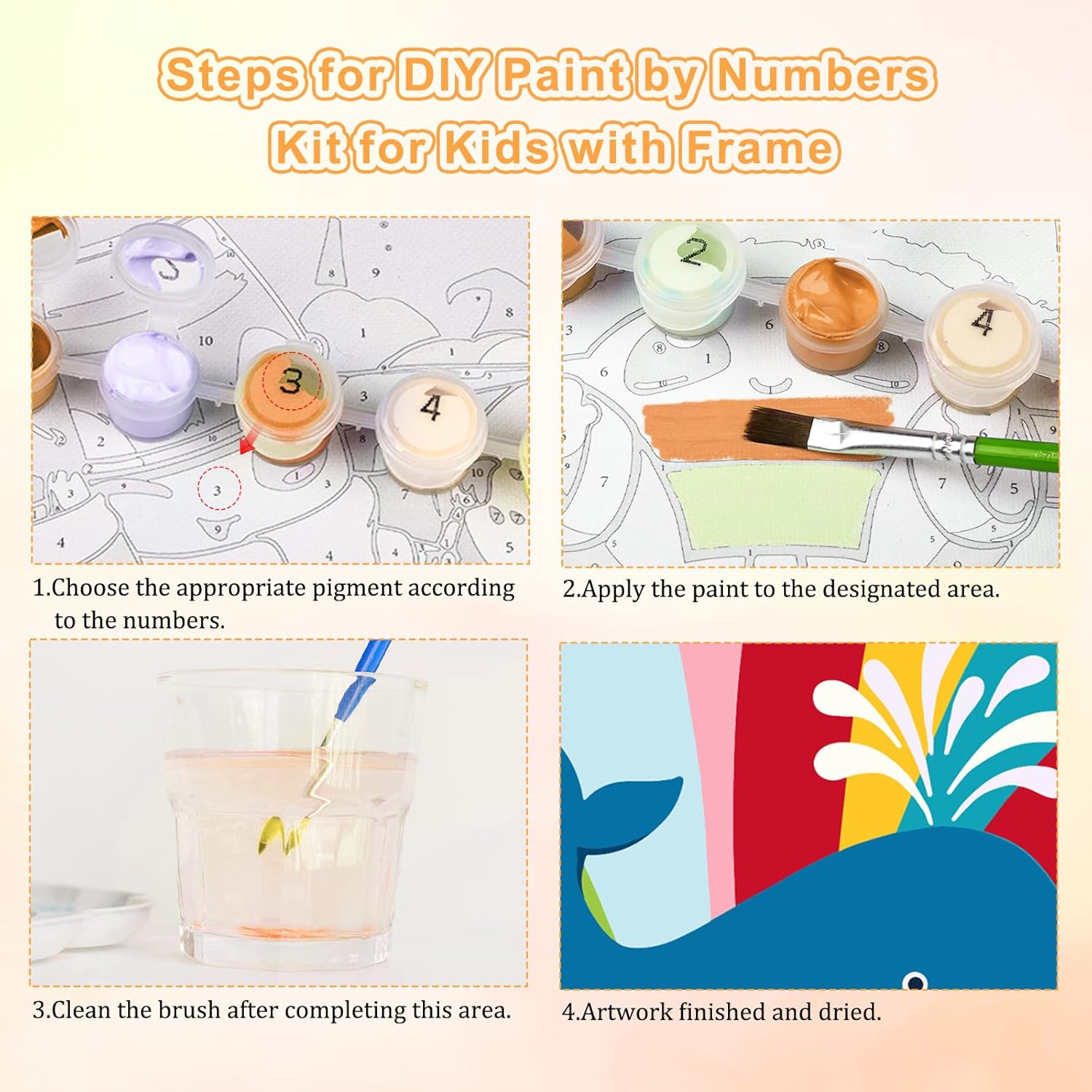 Steps for DIY Paint by Numbers Kit for Kids with Frame

1.Choose the appropriate pigment according to the numbers.

2.Apply the paint to the designated area.

3.Clean the brush after completing this area.

4.Artwork finished and dried.