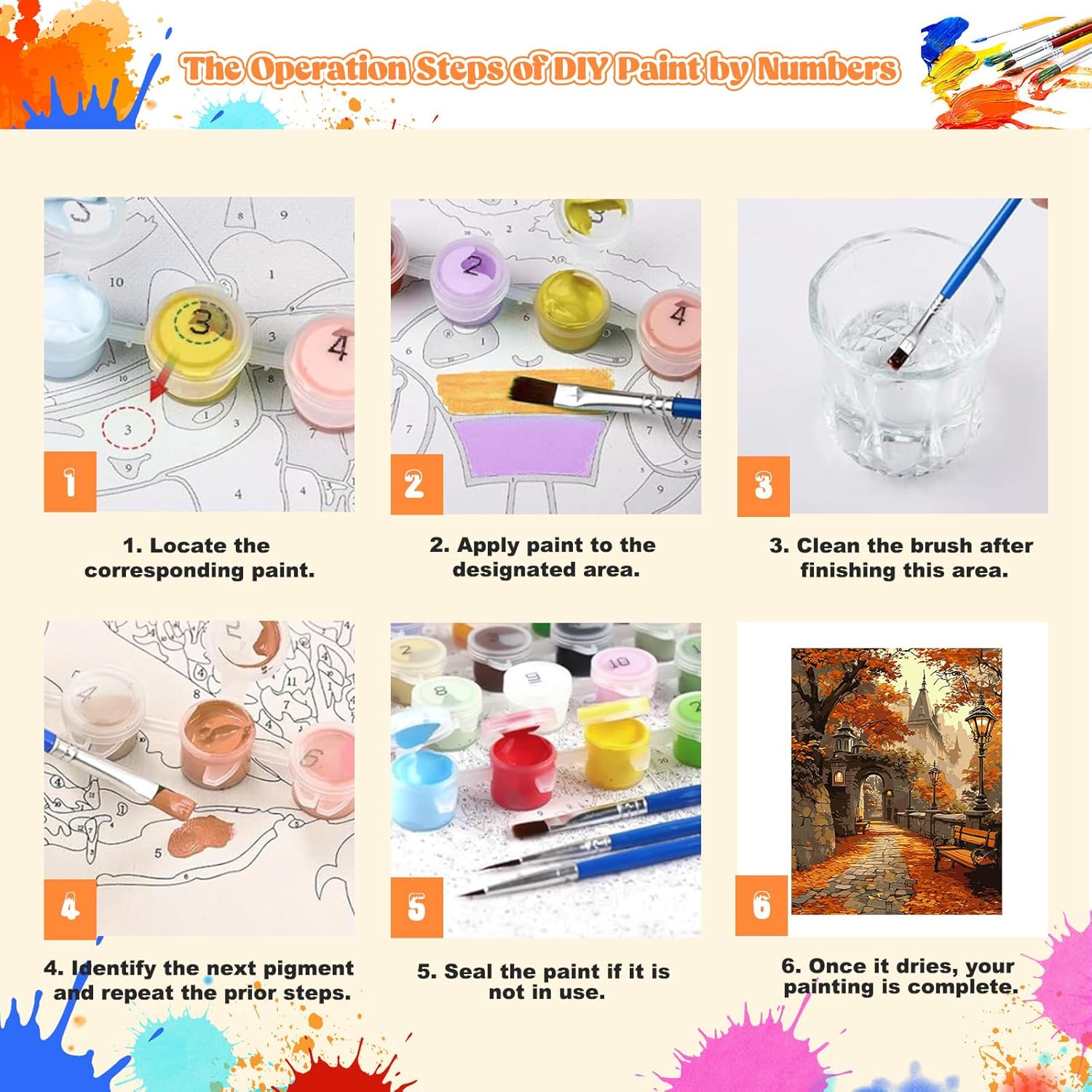 The Operation Steps of DIY Paint by Numbers

1

1. Locate the corresponding paint.

2

2. Apply paint to the designated area.

3

3. Clean the brush after finishing this area.

4

4. Identify the next pigment and repeat the prior steps.

5

5. Seal the paint if it is not in use.

6

6. Once it dries, your painting is complete.