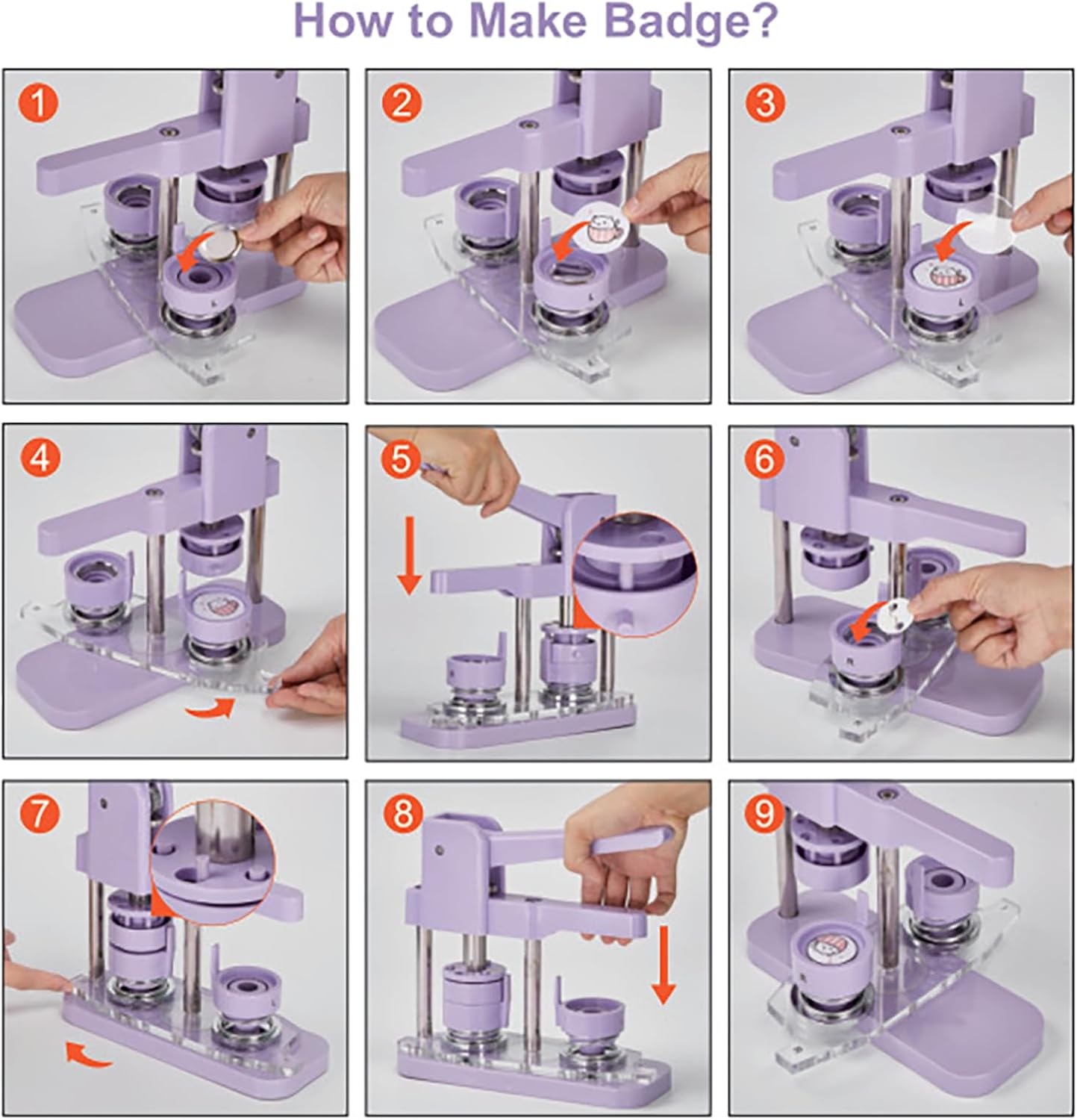 How to Make Badge?

1

2

3

4

5

6

7

8

9